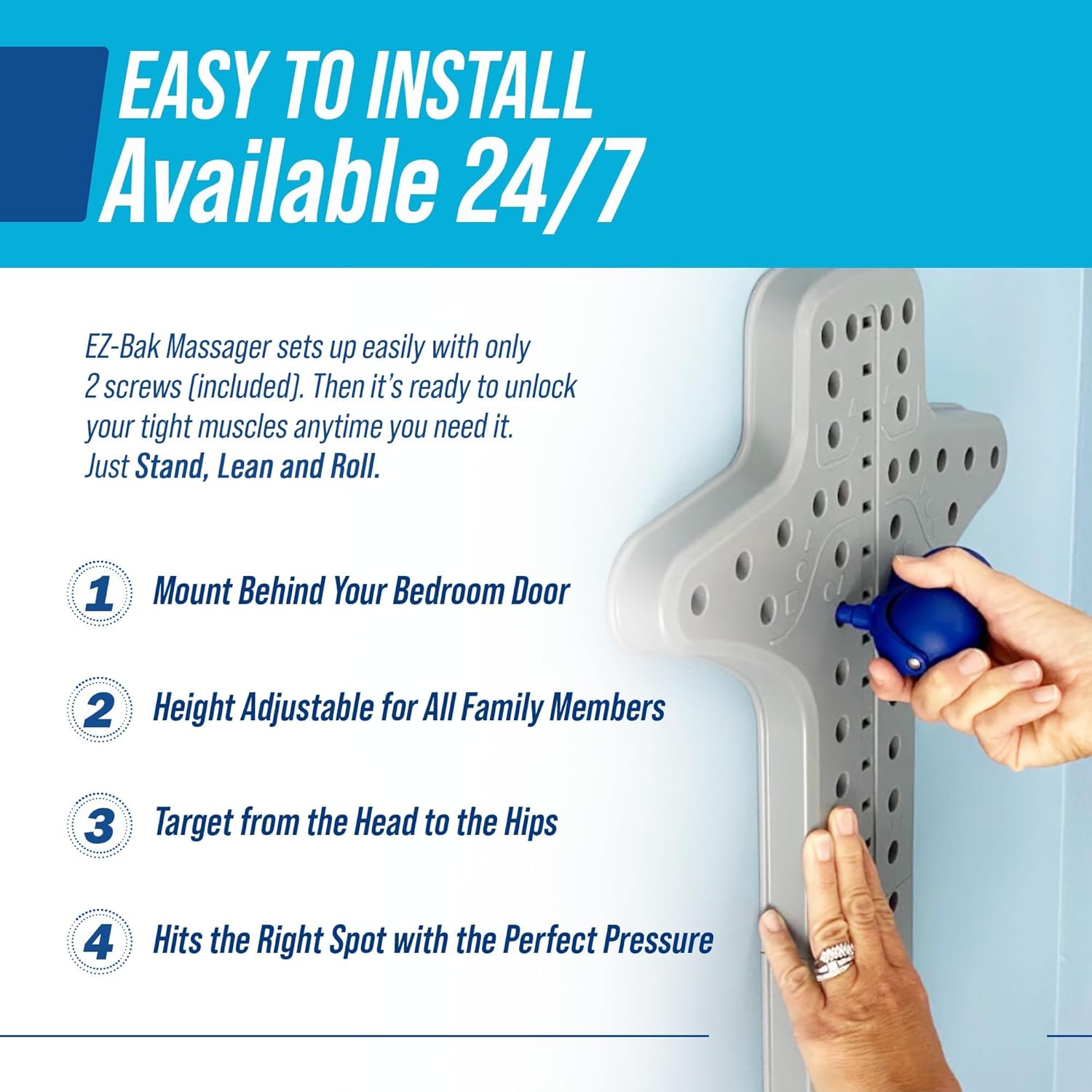 EASY TO INSTALL
Available 24/7

EZ-Bak Massager sets up easily with only 2 screws (included). Then it's ready to unlock your tight muscles anytime you need it. Just Stand, Lean and Roll.

1 Mount Behind Your Bedroom Door

2 Height Adjustable for All Family Members

3 Target from the Head to the Hips

4 Hits the Right Spot with the Perfect Pressure