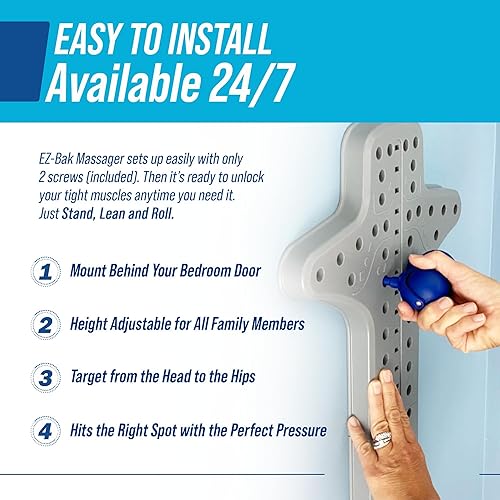 EASY TO INSTALL
Available 24/7

EZ-Bak Massager sets up easily with only 2 screws (included). Then it's ready to unlock your tight muscles anytime you need it. Just Stand, Lean and Roll.

1 Mount Behind Your Bedroom Door

2 Height Adjustable for All Family Members

3 Target from the Head to the Hips

4 Hits the Right Spot with the Perfect Pressure