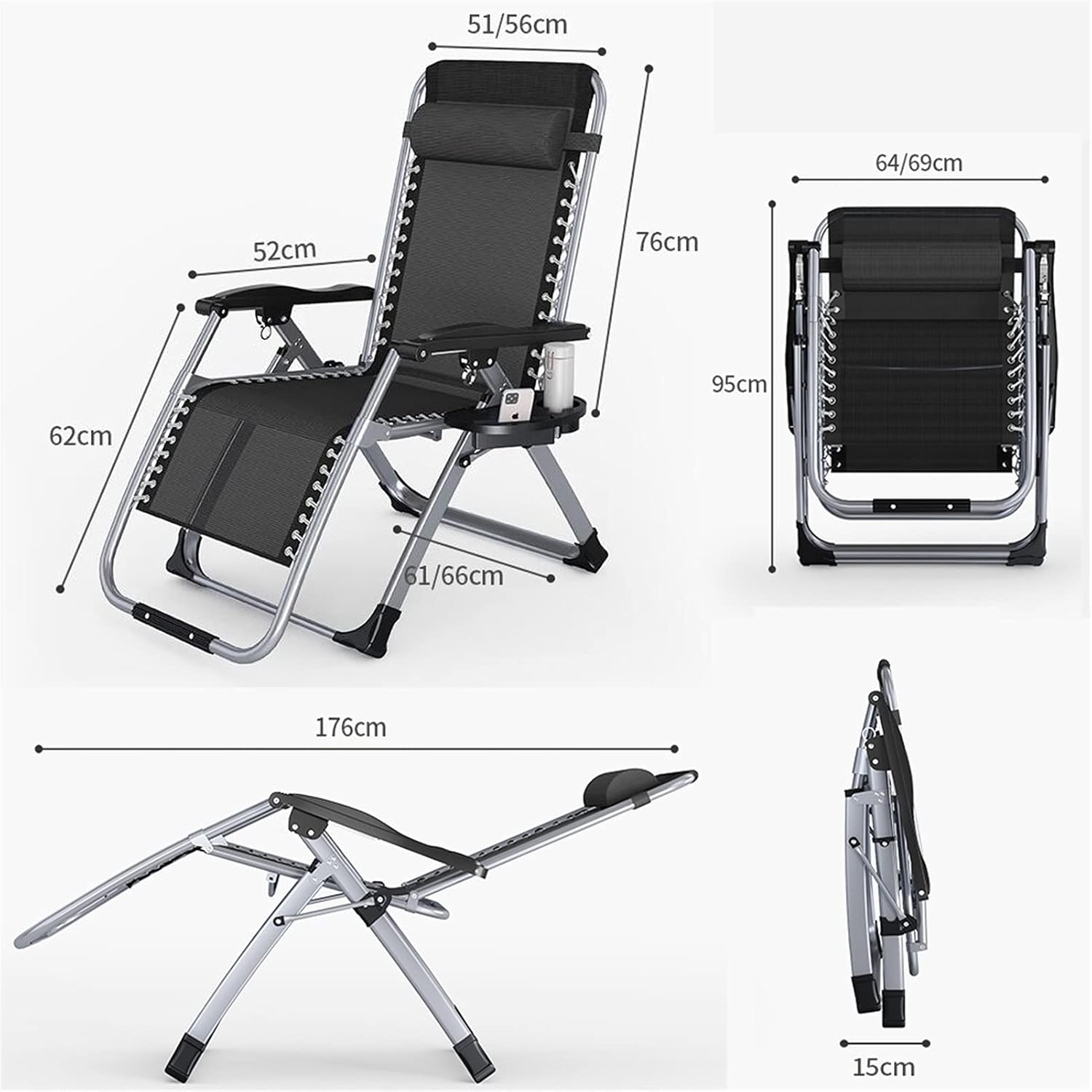 51/56cm

76cm

52cm

62cm

61/66cm

64/69cm

95cm

176cm

15cm