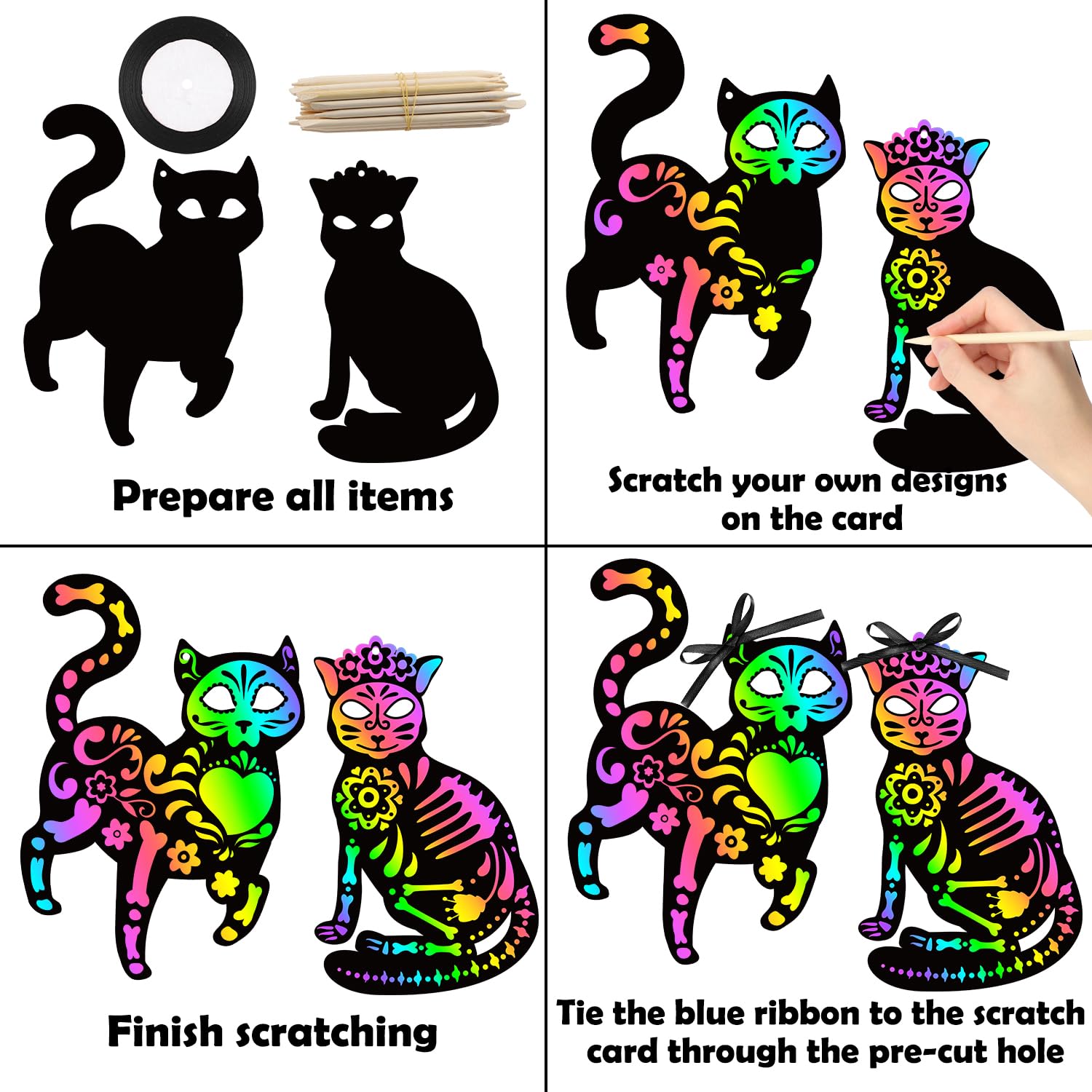 Prepare all items

Scratch your own designs on the card

Finish scratching

Tie the blue ribbon to the scratch card through the pre-cut hole