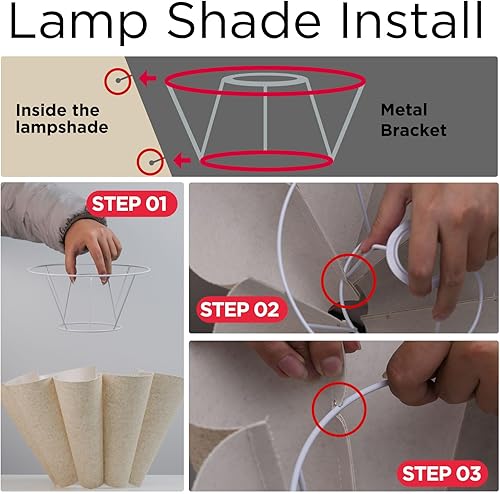 Lamp Shade Install

Inside the lampshade

Metal Bracket

STEP 01

STEP 02

STEP 03