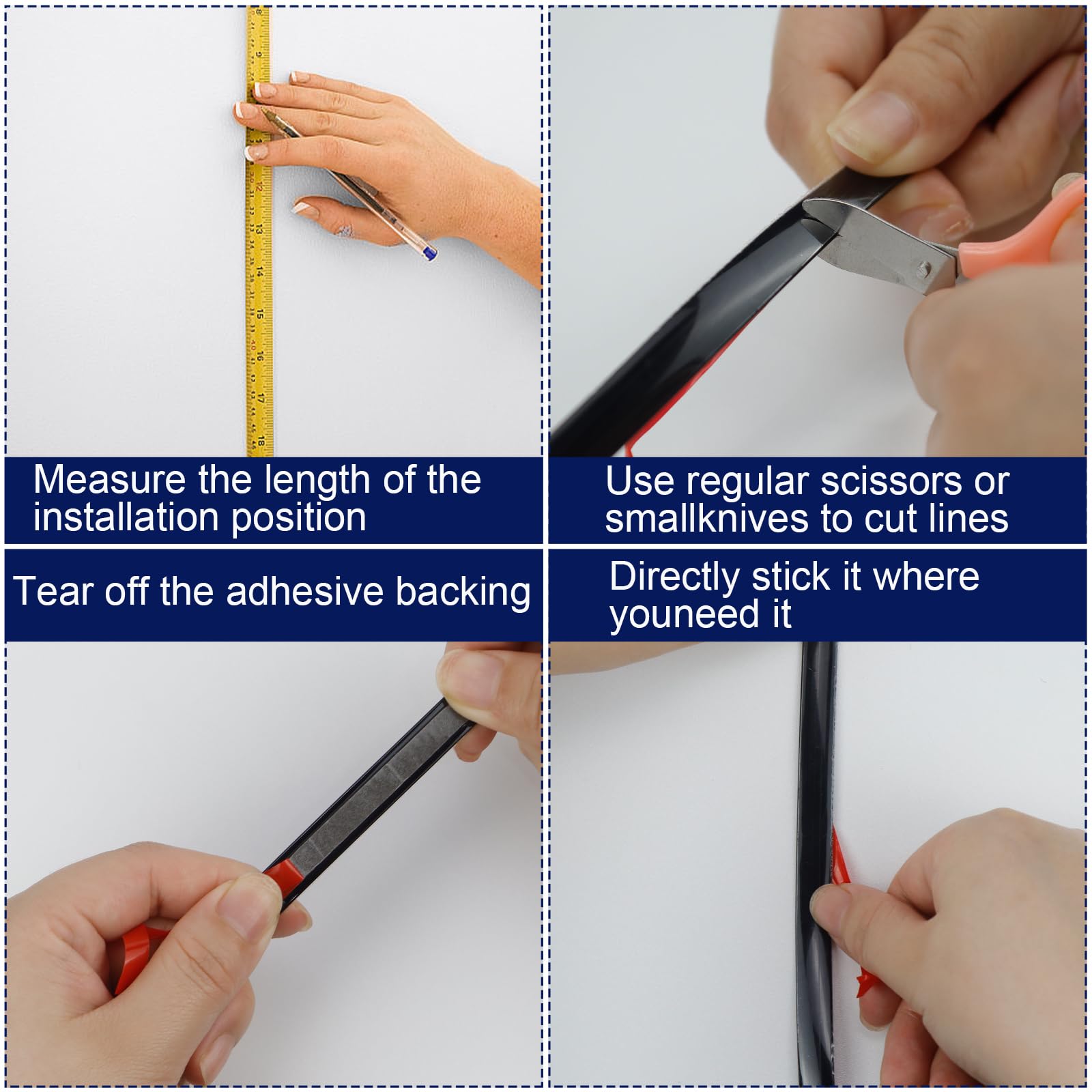 Measure the length of the installation position

Use regular scissors or smallknives to cut lines

Tear off the adhesive backing

Directly stick it where youneed it