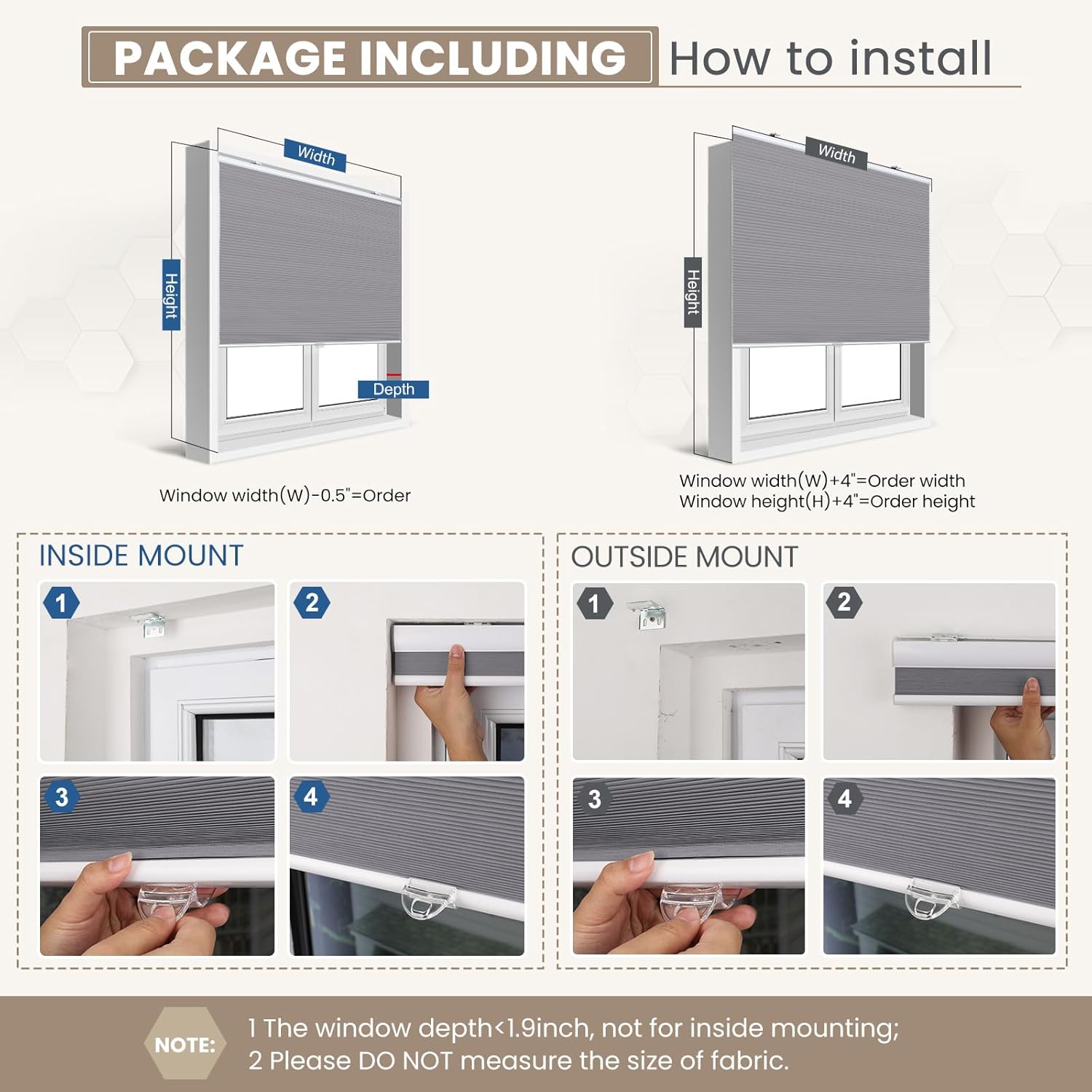 PACKAGE INCLUDING How to install

Width

Height

Depth

Window width(W)-0.5"=Order

Width

Height

Window width(W)+4"=Order width
Window height(H)+4"=Order height

INSIDE MOUNT

1

2

3

4

OUTSIDE MOUNT

1

2

3

4

NOTE:

1 The window depth<1.9inch, not for inside mounting;
2 Please DO NOT measure the size of fabric.