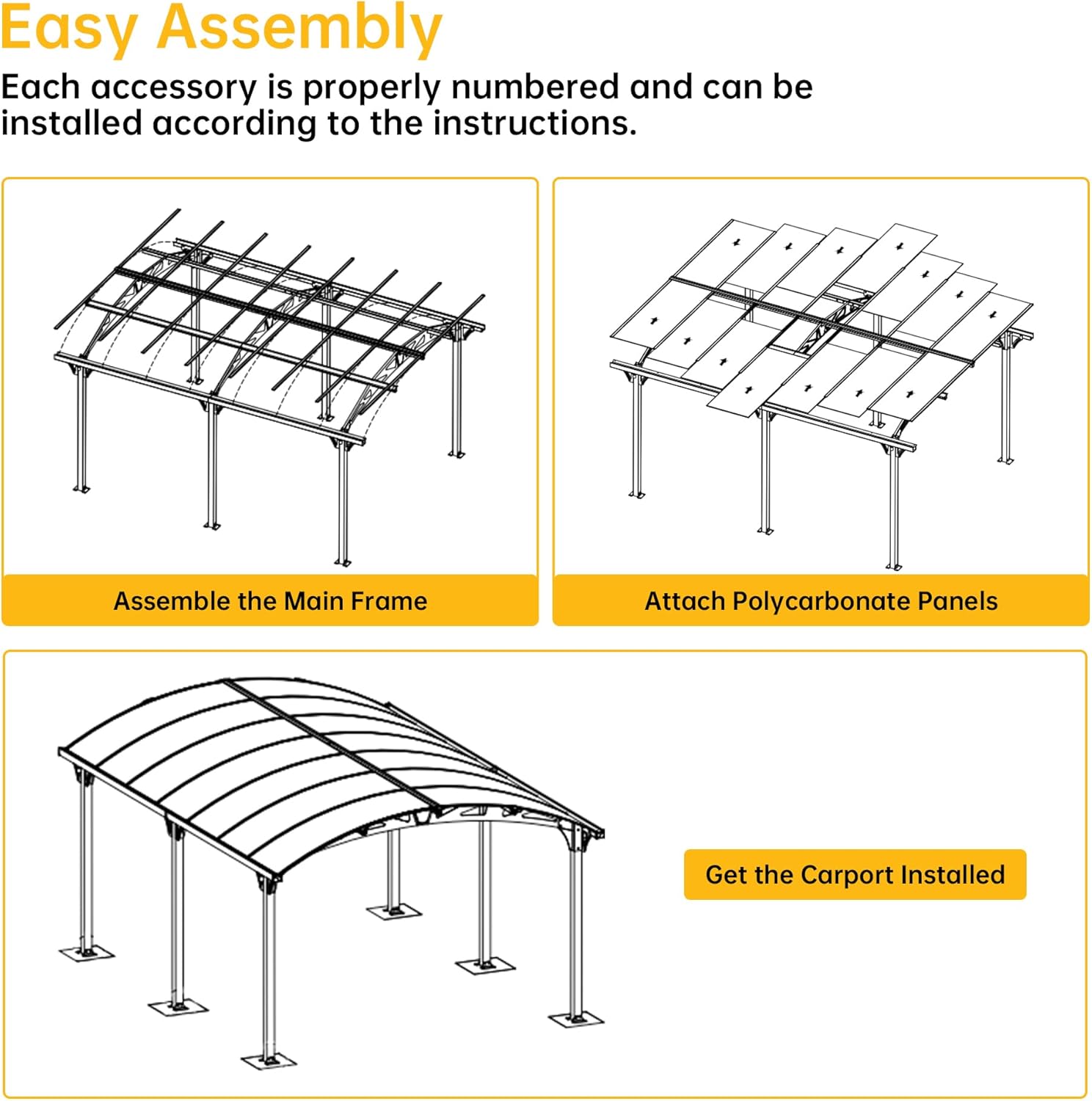 Easy Assembly

Each accessory is properly numbered and can be installed according to the instructions.

Assemble the Main Frame

Attach Polycarbonate Panels

Get the Carport Installed