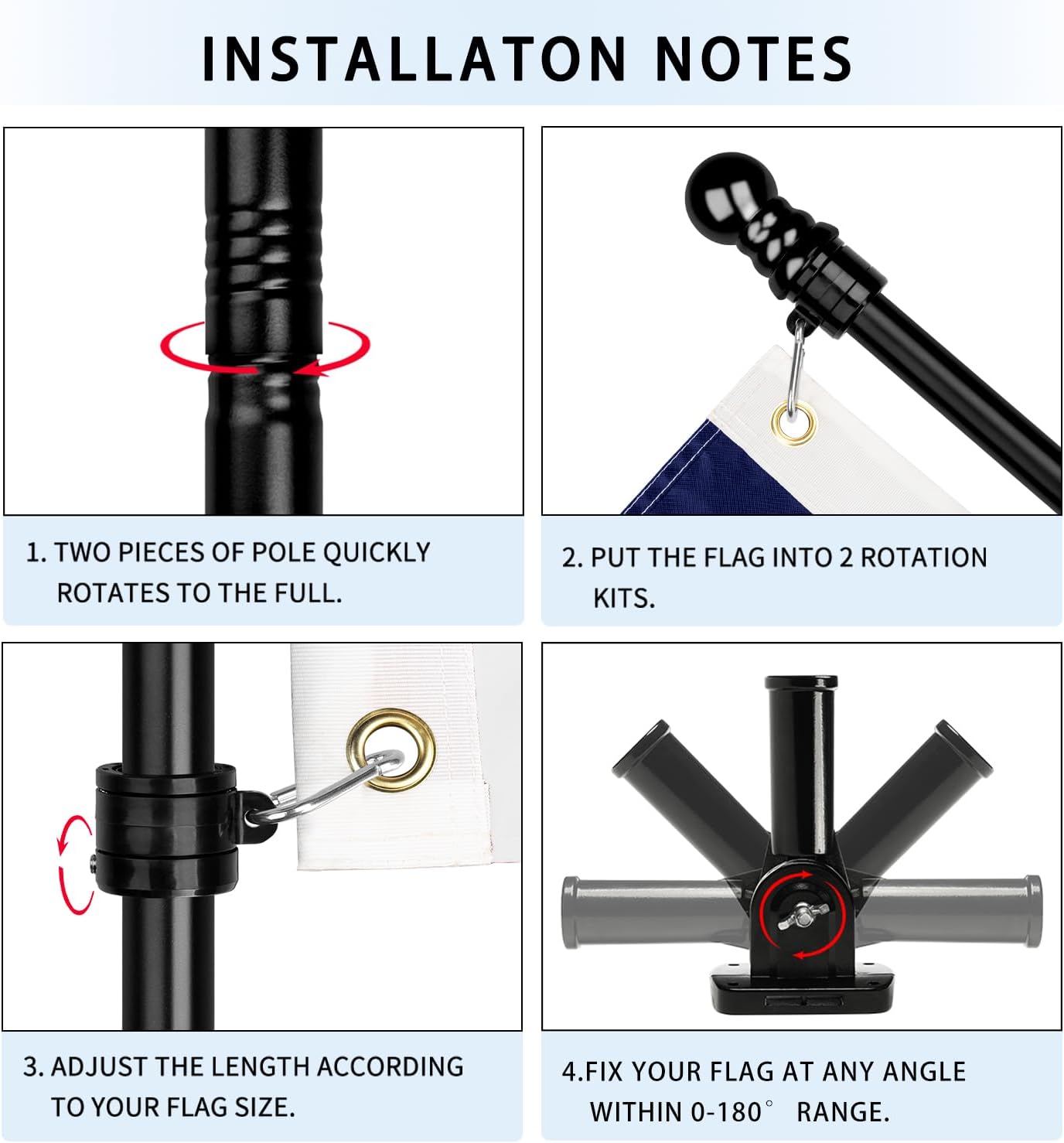 INSTALLATON NOTES

1. TWO PIECES OF POLE QUICKLY ROTATES TO THE FULL.

2. PUT THE FLAG INTO 2 ROTATION KITS.

3. ADJUST THE LENGTH ACCORDING TO YOUR FLAG SIZE.

4.FIX YOUR FLAG AT ANY ANGLE WITHIN 0-180° RANGE.