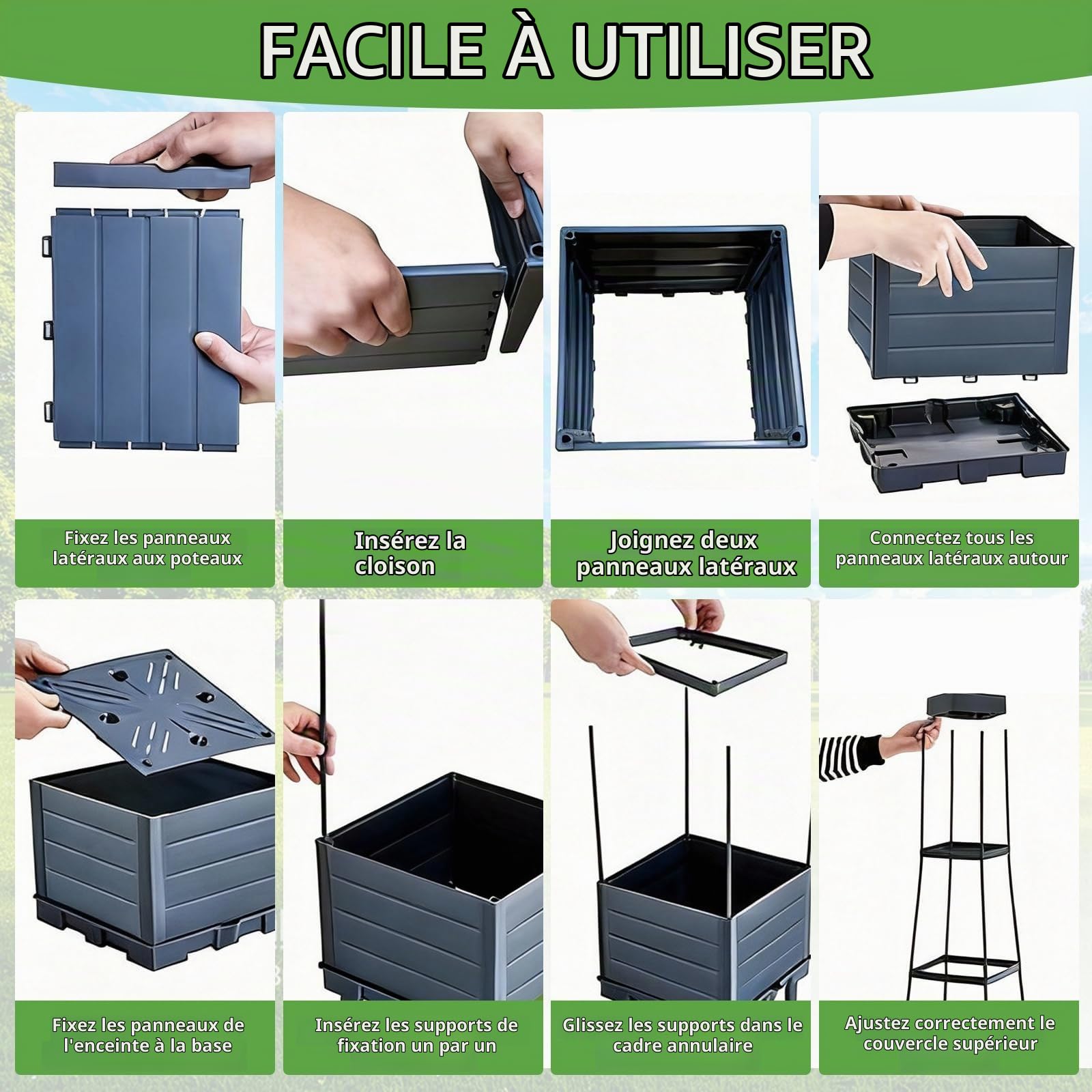 FACILE À UTILISER

Fixez les panneaux latéraux aux poteaux

Insérez la cloison

Joignez deux panneaux latéraux

Connectez tous les panneaux latéraux autour

Fixez les panneaux de l'enceinte à la base

Insérez les supports de fixation un par un

Glissez les supports dans le cadre annulaire

Ajustez correctement le couvercle supérieur