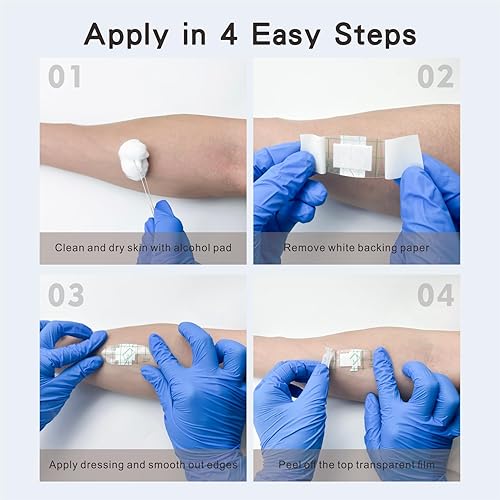 Apply in 4 Easy Steps

01

Clean and dry skin with alcohol pad

02

Remove white backing paper

03

Apply dressing and smooth out edges

04

Peel off the top transparent film