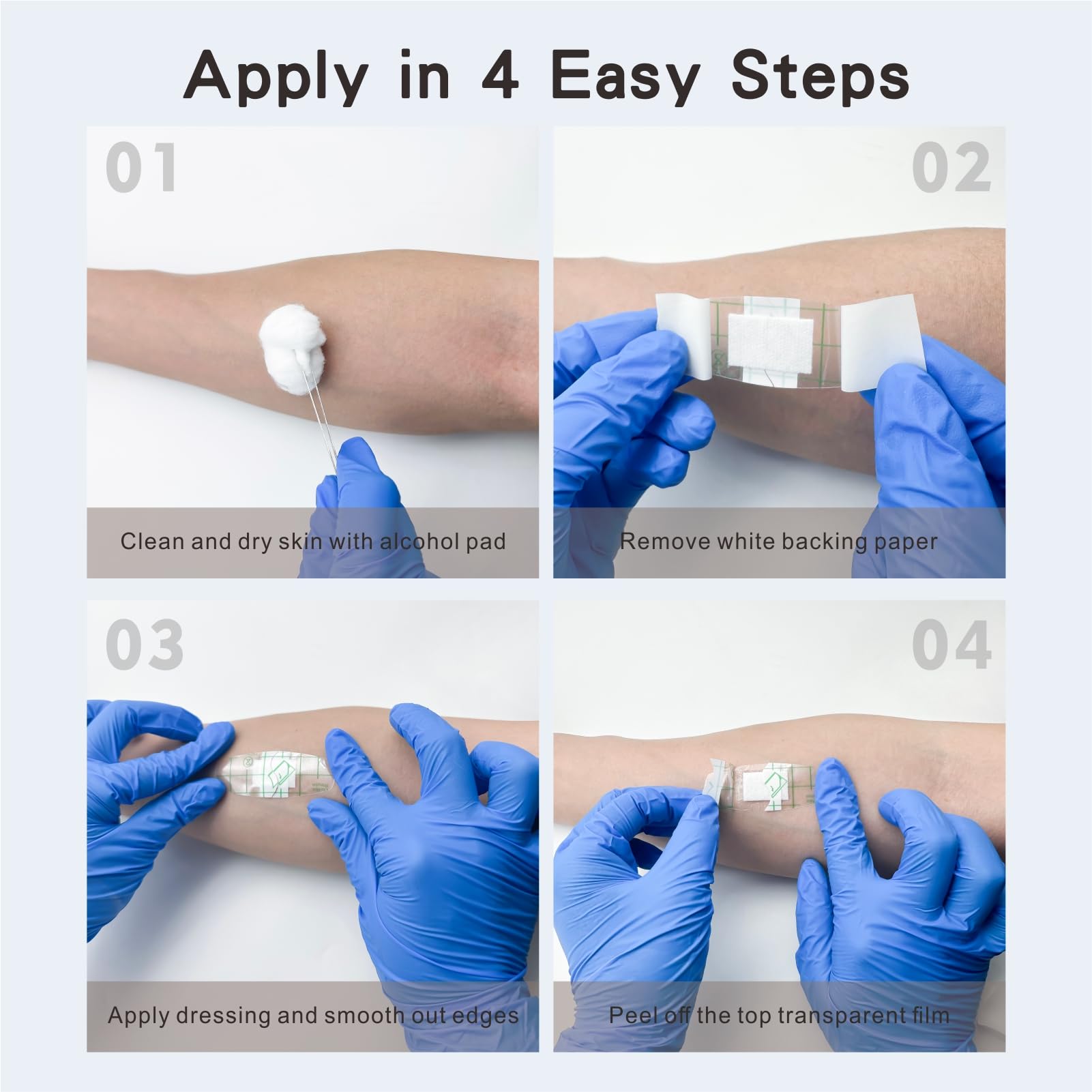 Apply in 4 Easy Steps

01

Clean and dry skin with alcohol pad

02

Remove white backing paper

03

Apply dressing and smooth out edges

04

Peel off the top transparent film