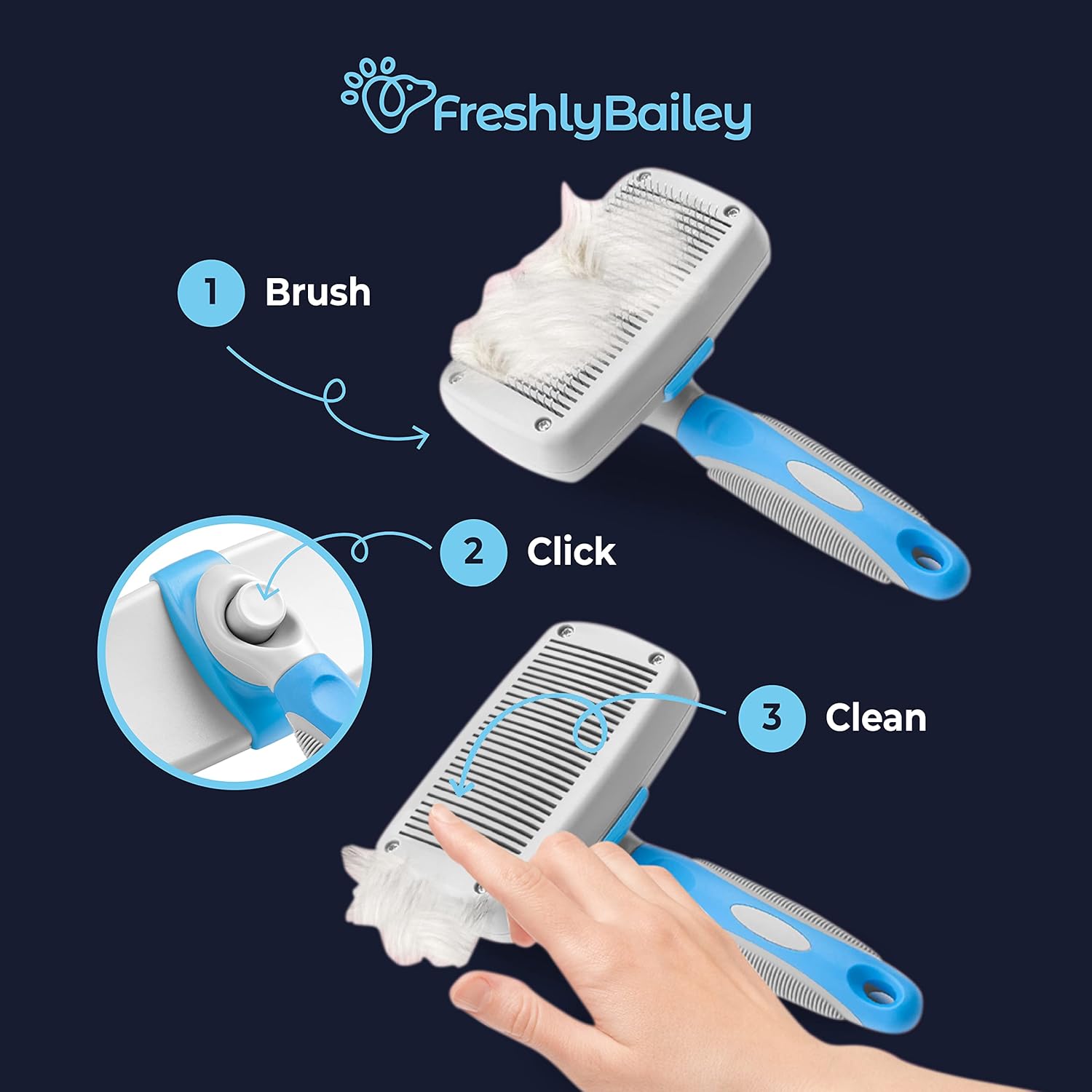 FreshlyBailey

1 Brush

2 Click

3 Clean