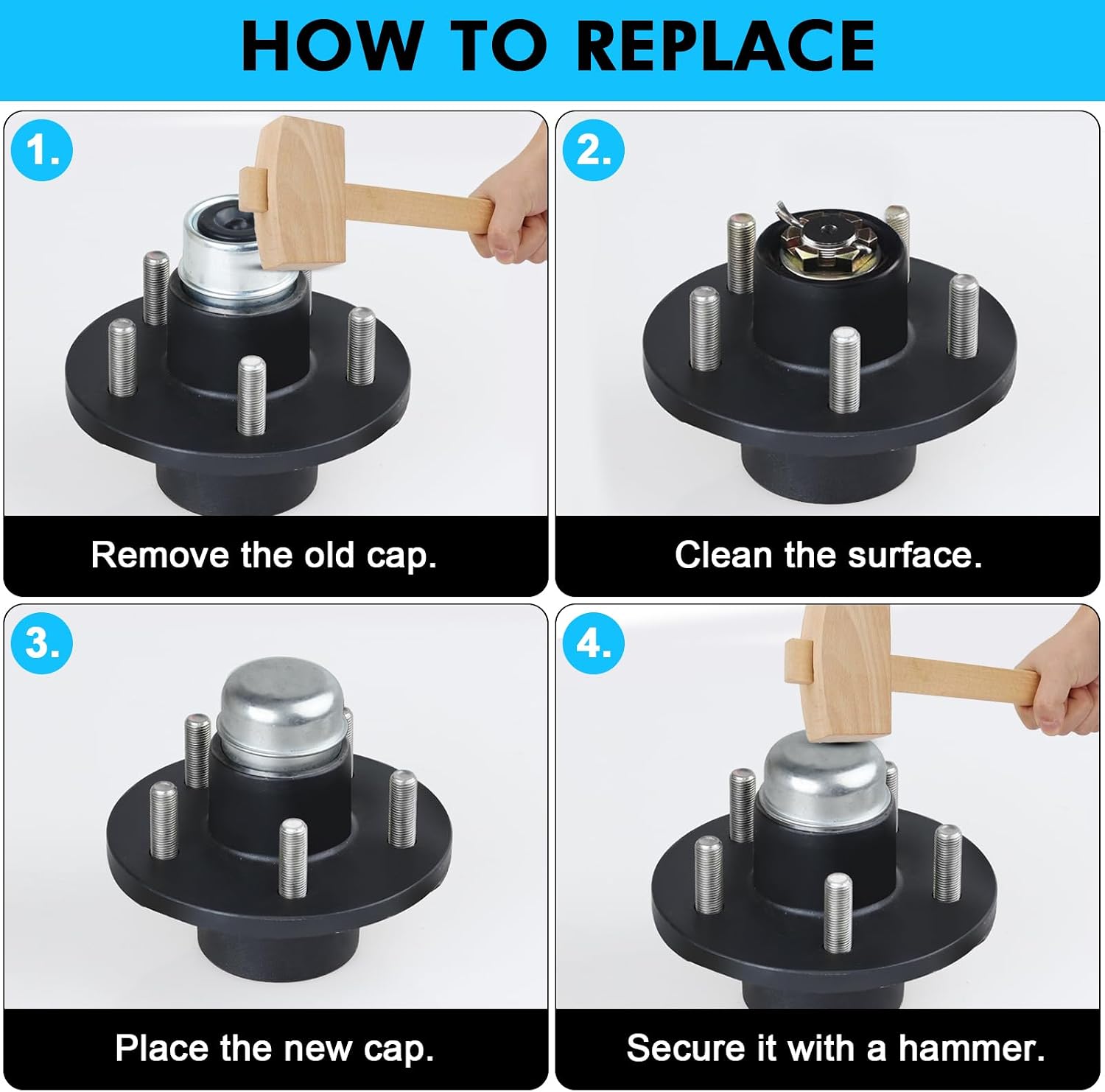 HOW TO REPLACE

1.

Remove the old cap.

2.

Clean the surface.

3.

Place the new cap.

4.

Secure it with a hammer.