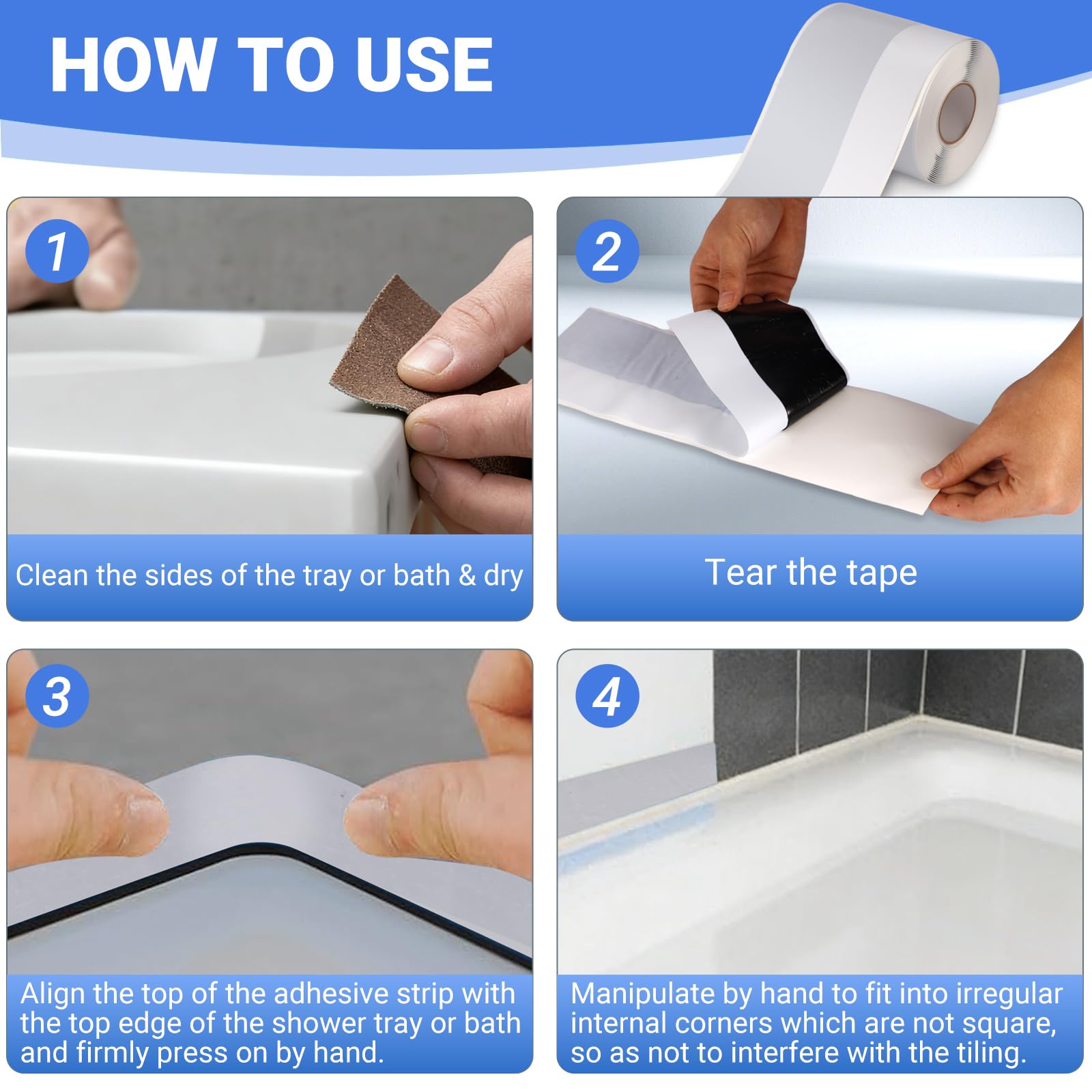 HOW TO USE

1

Clean the sides of the tray or bath & dry

2

Tear the tape

3

Align the top of the adhesive strip with the top edge of the shower tray or bath and firmly press on by hand.

4

Manipulate by hand to fit into irregular internal corners which are not square, so as not to interfere with the tiling.