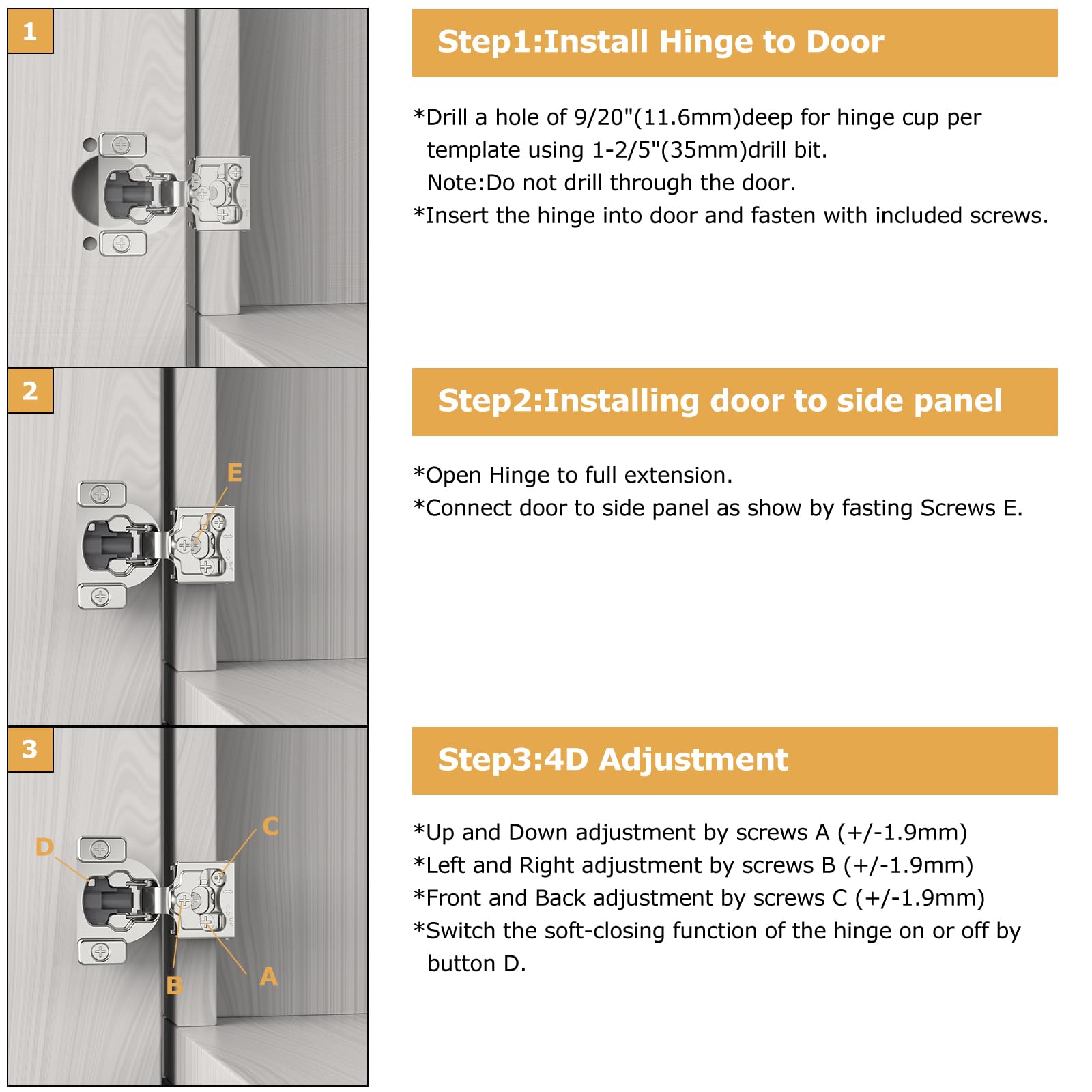 1

Step1:Install Hinge to Door

*Drill a hole of 9/20"(11.6mm)deep for hinge cup per template using 1-2/5"(35mm)drill bit.
Note:Do not drill through the door.
*Insert the hinge into door and fasten with included screws.

2

E

Step2:Installing door to side panel

*Open Hinge to full extension.
*Connect door to side panel as show by fasting Screws E.

3

D

C

B

A

Step3:4D Adjustment

*Up and Down adjustment by screws A (+/-1.9mm)
*Left and Right adjustment by screws B (+/-1.9mm)
*Front and Back adjustment by screws C (+/-1.9mm)
*Switch the soft-closing function of the hinge on or off by button D.