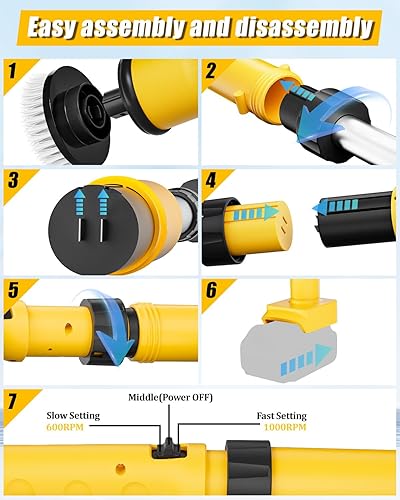 Easy assembly and disassembly

1

2

3

4

5

6

7

Middle(Power OFF)

Slow Setting
600RPM

Fast Setting
1000RPM