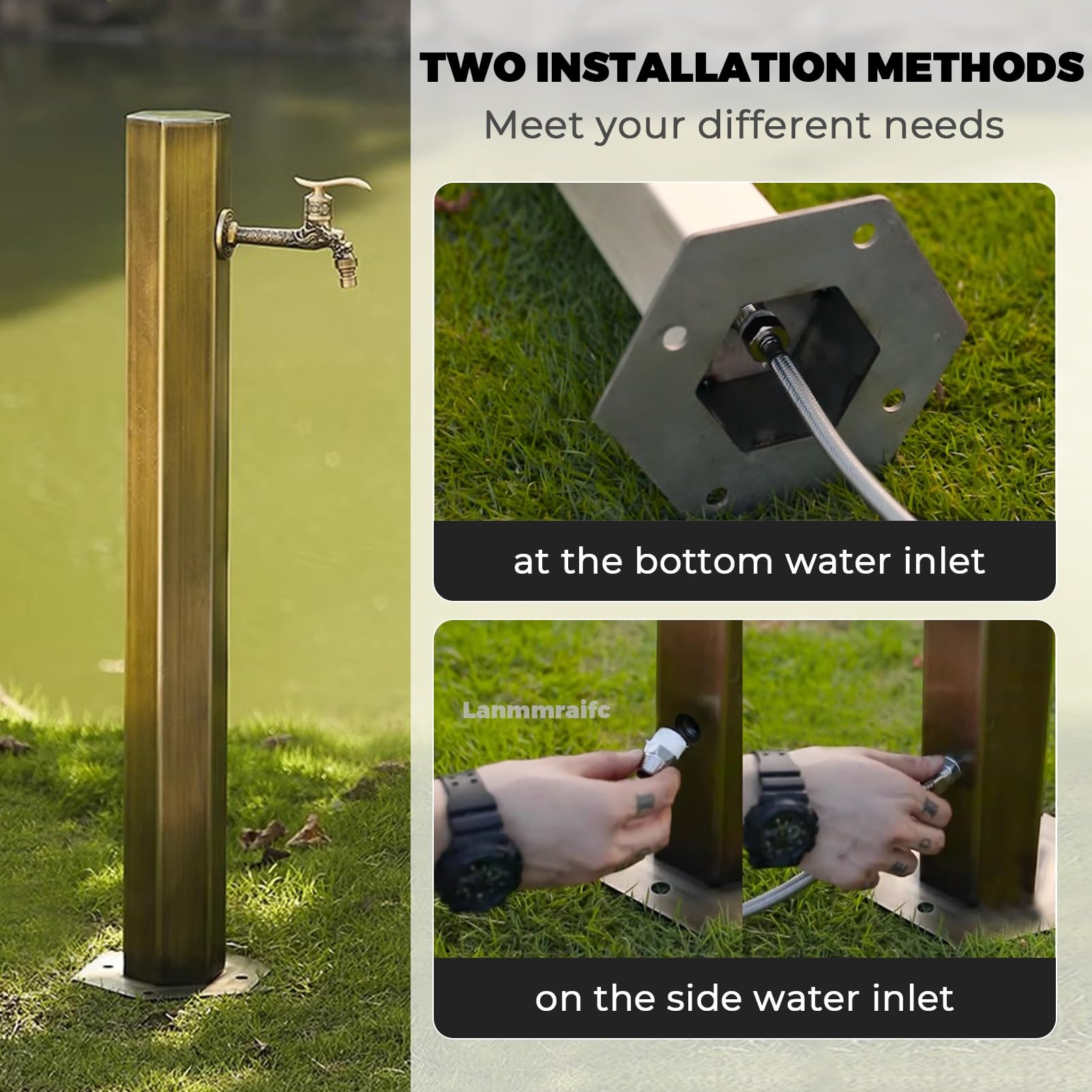 TWO INSTALLATION METHODS
Meet your different needs

at the bottom water inlet

Lanmmraifc

on the side water inlet