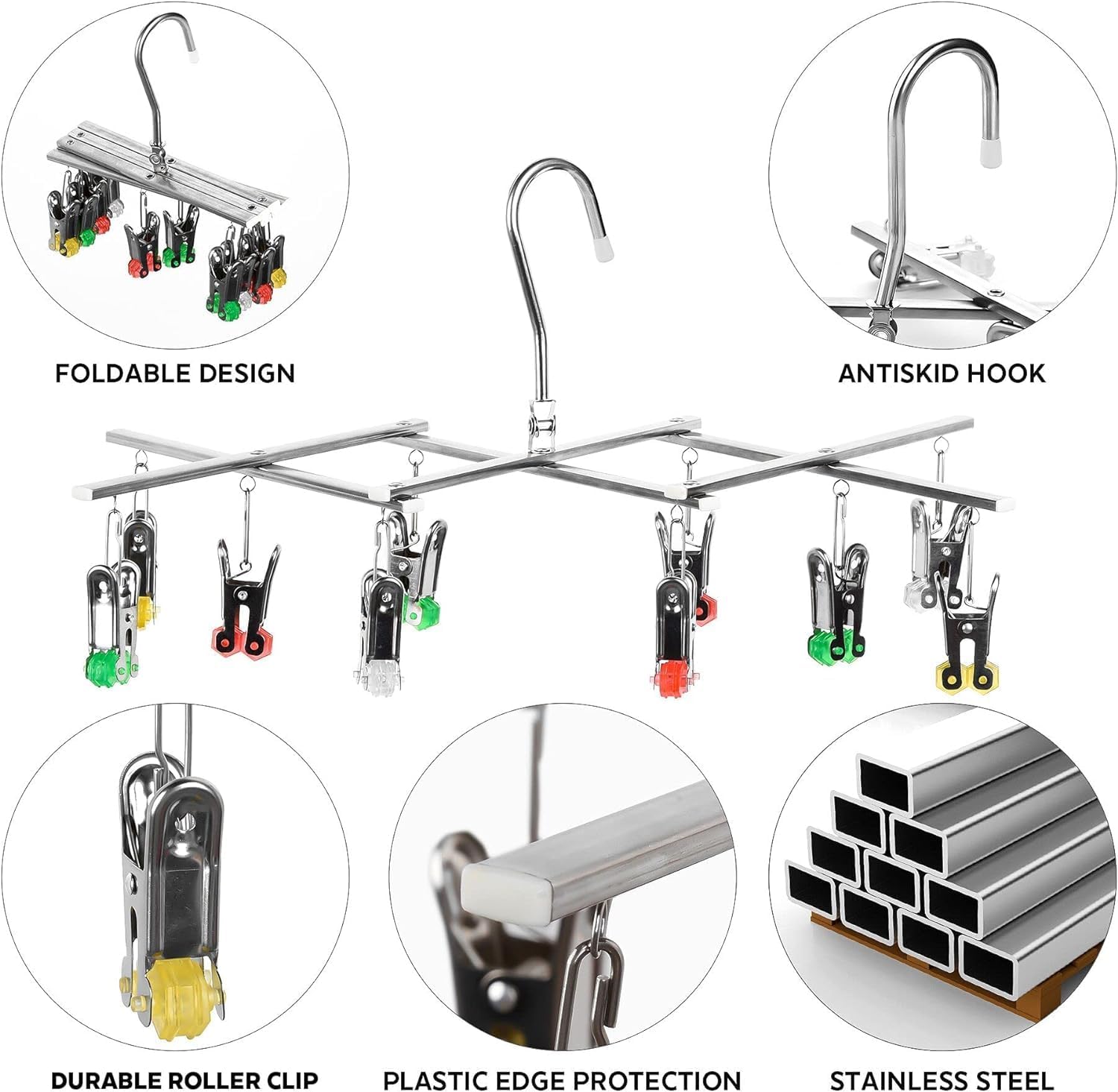 FOLDABLE DESIGN

ANTISKID HOOK

DURABLE ROLLER CLIP

PLASTIC EDGE PROTECTION

STAINLESS STEEL