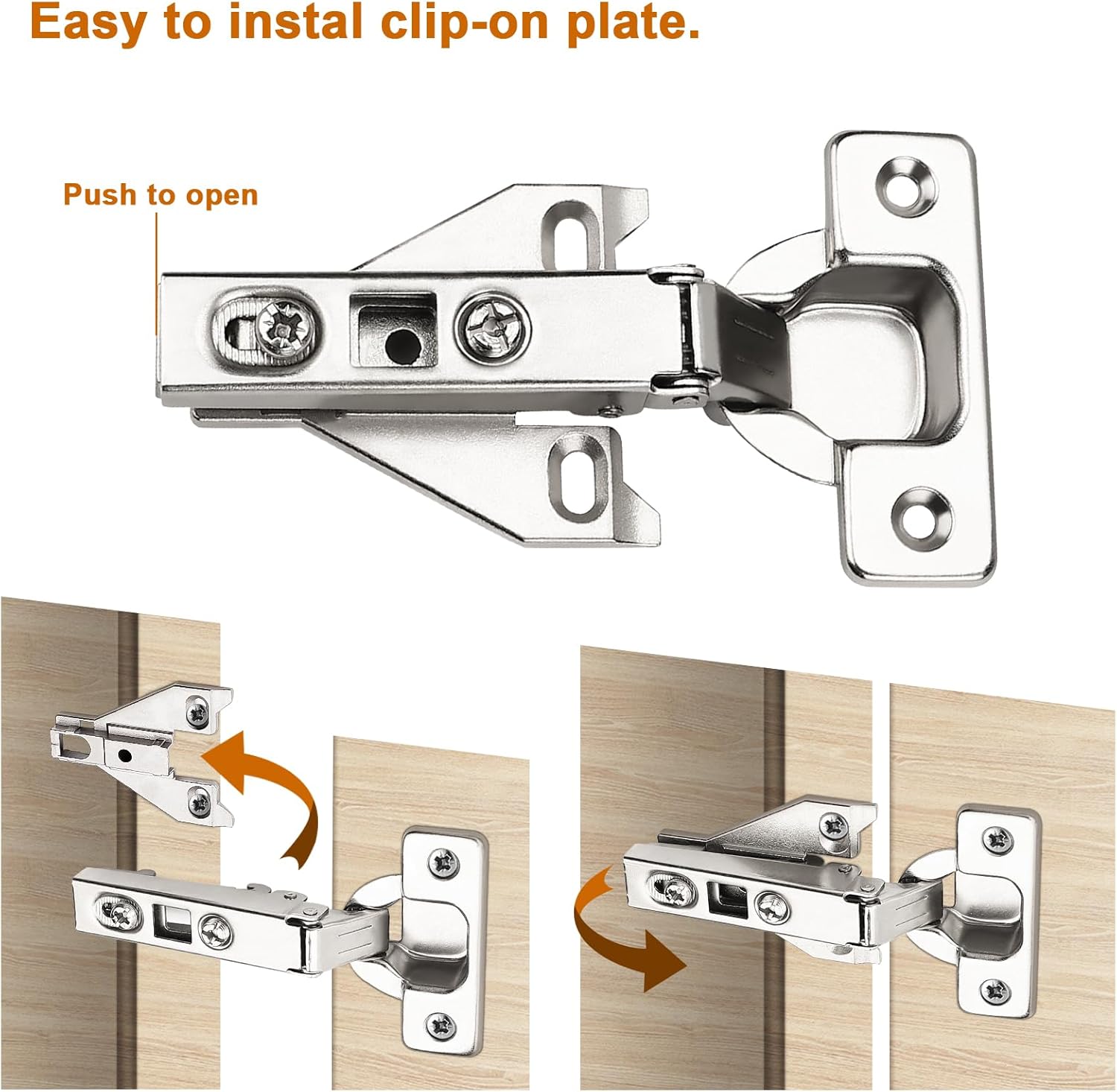 Easy to instal clip-on plate.

Push to open