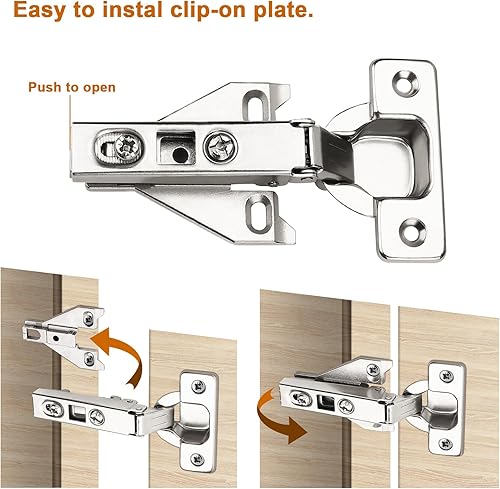 Easy to instal clip-on plate.

Push to open