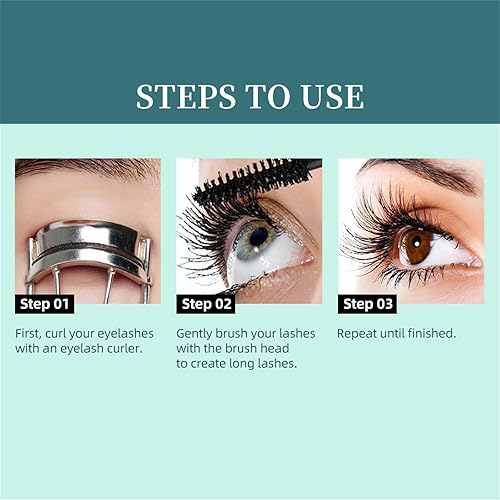 STEPS TO USE

Step 01

First, curl your eyelashes with an eyelash curler.

Step 02

Gently brush your lashes with the brush head to create long lashes.

Step 03

Repeat until finished.