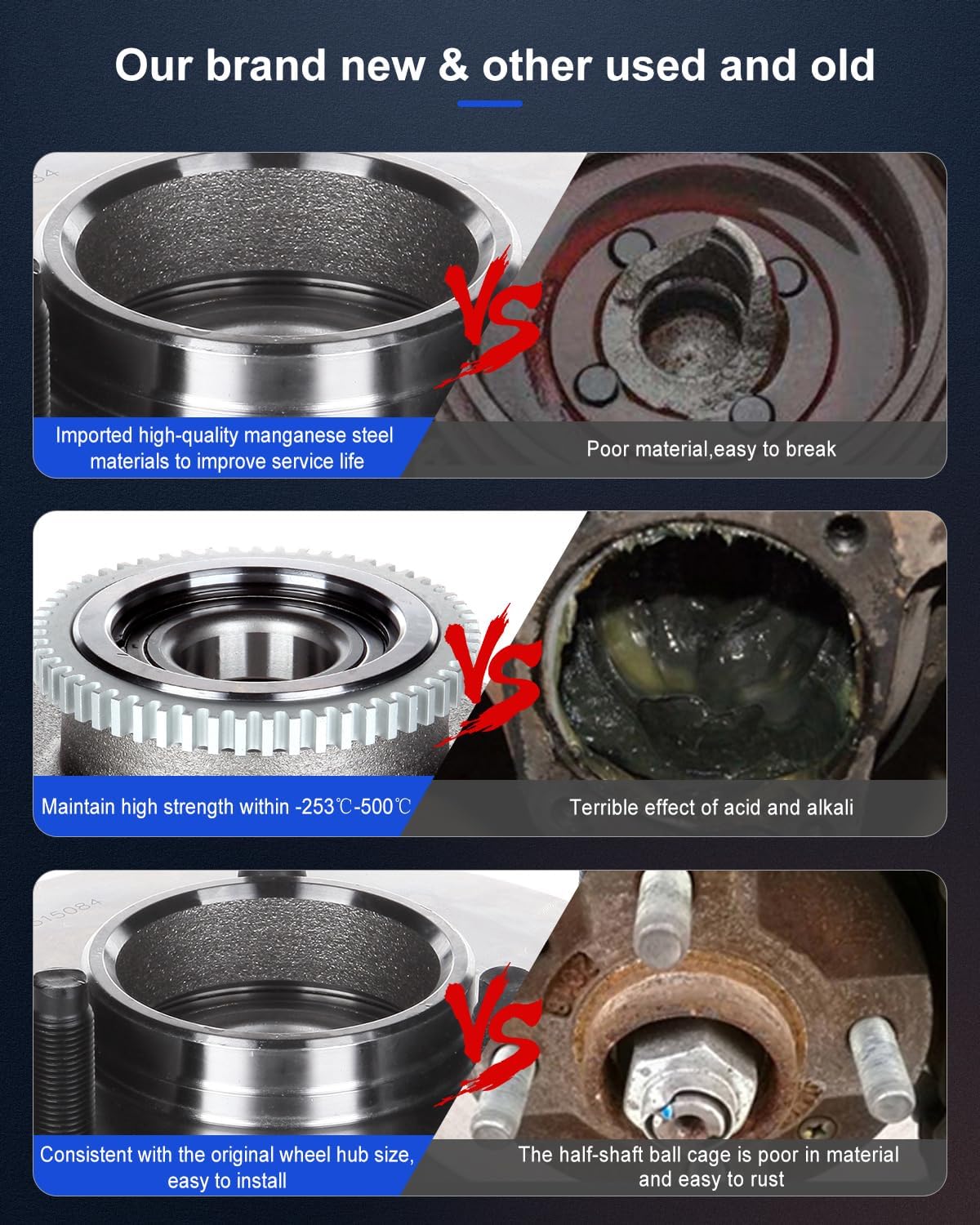 Our brand new & other used and old

VS

Imported high-quality manganese steel materials to improve service life

Poor material,easy to break

VS

Maintain high strength within -253℃-500℃

Terrible effect of acid and alkali

515084

VS

Consistent with the original wheel hub size, easy to install

The half-shaft ball cage is poor in material and easy to rust