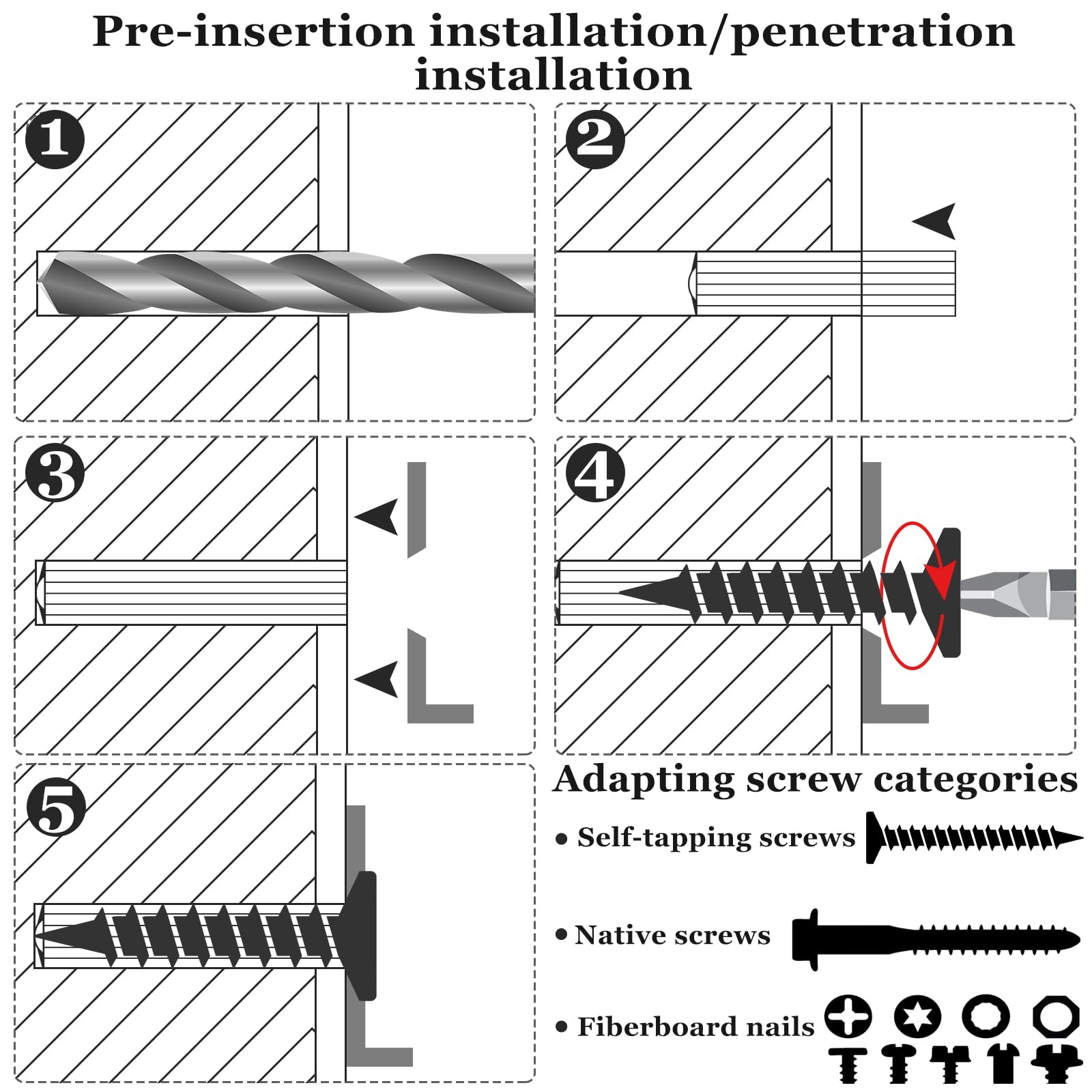 Pre-insertion installation/penetration installation

1

2

3

4

5

Adapting screw categories

• Self-tapping screws

• Native screws

• Fiberboard nails