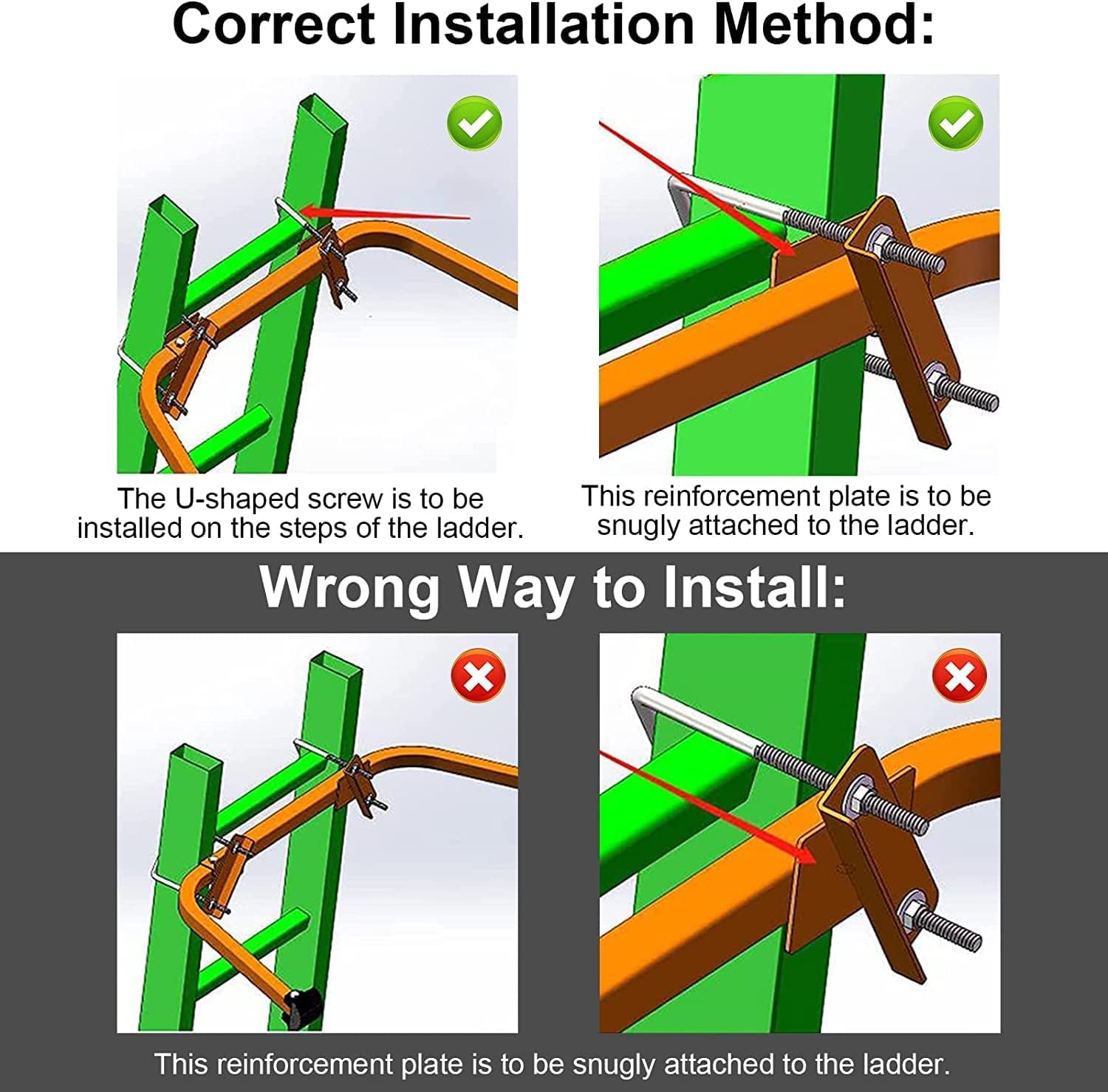 Correct Installation Method:

The U-shaped screw is to be installed on the steps of the ladder.

This reinforcement plate is to be snugly attached to the ladder.

Wrong Way to Install:

This reinforcement plate is to be snugly attached to the ladder.