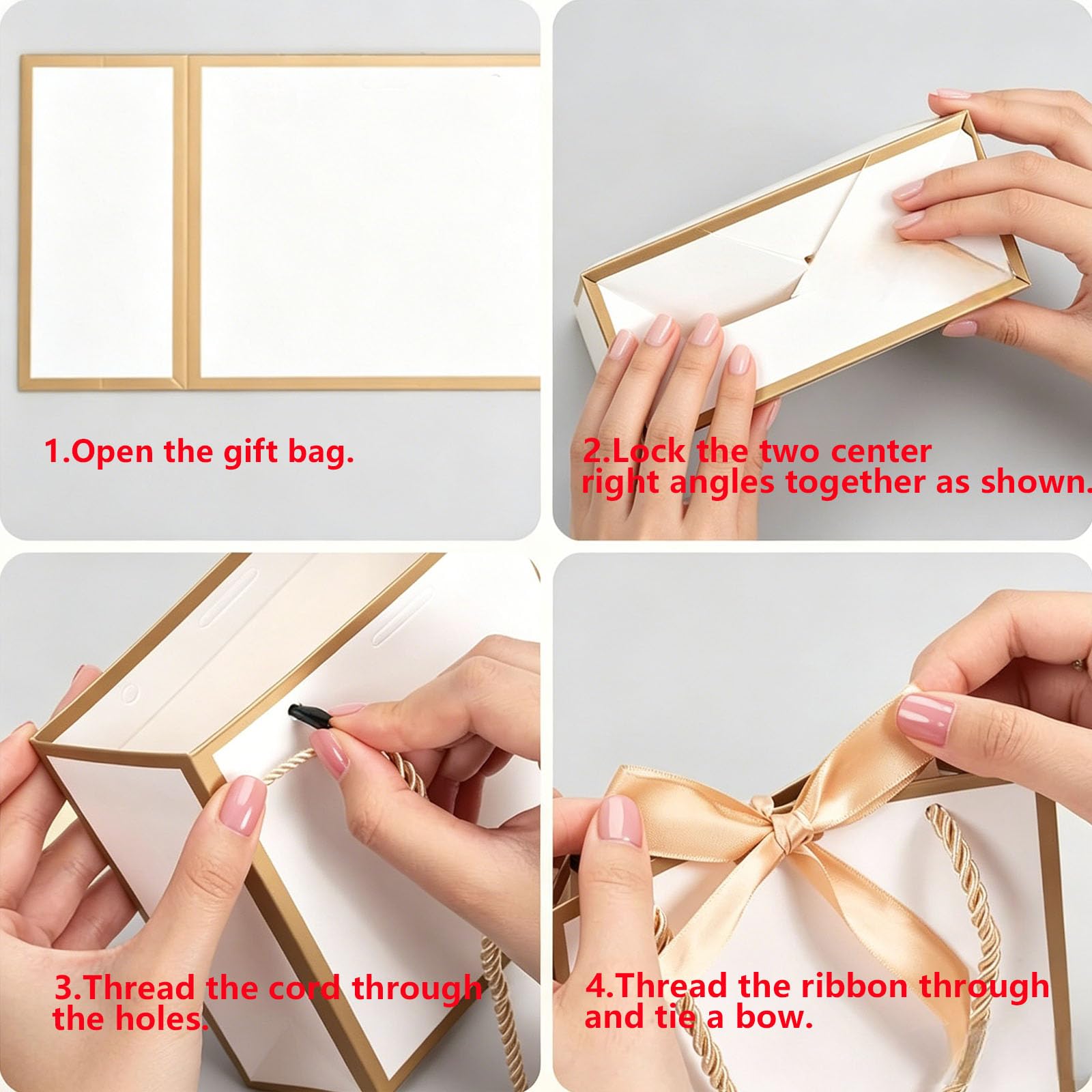 1.Open the gift bag.

2.Lock the two center right angles together as shown.

3.Thread the cord through the holes.

4.Thread the ribbon through and tie a bow.