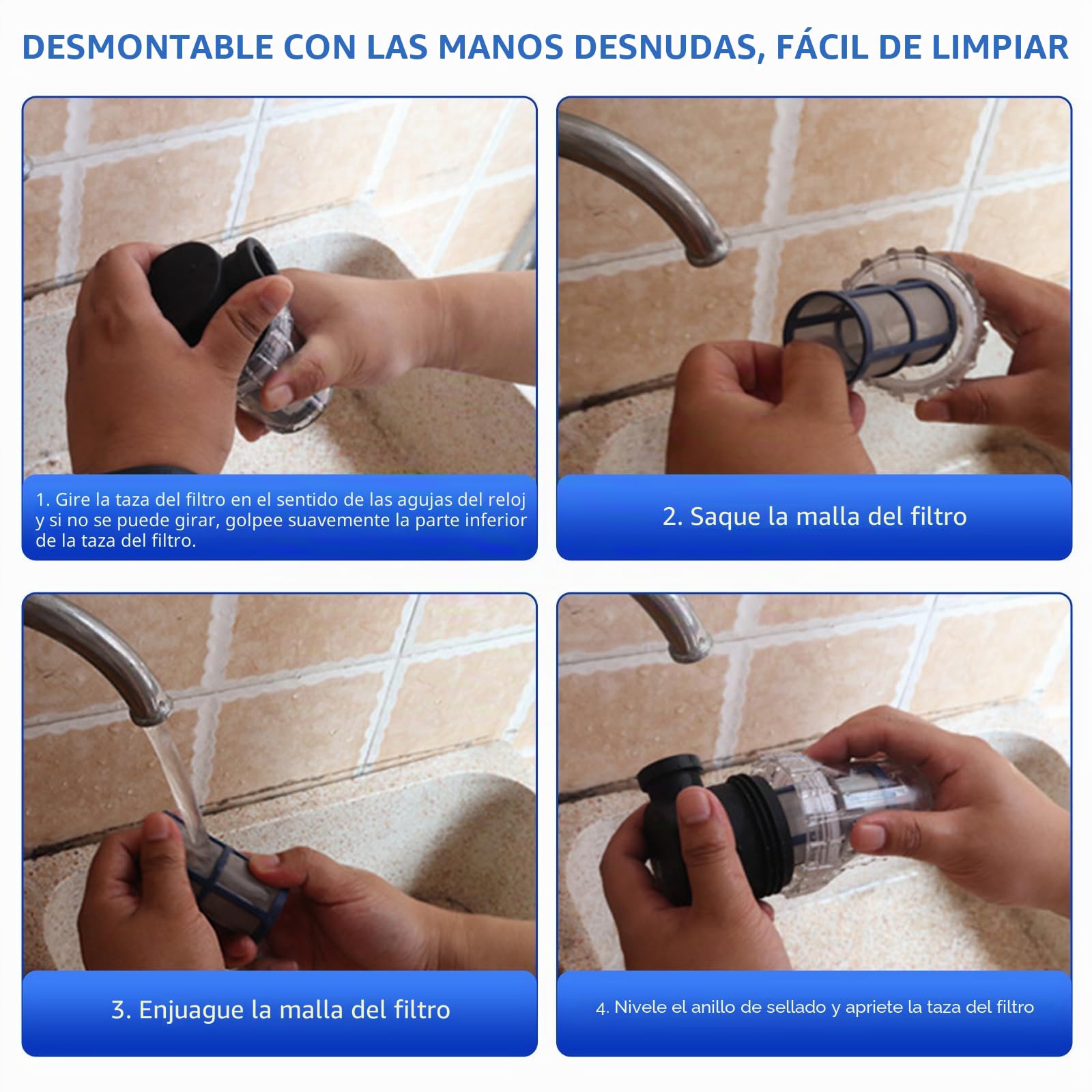 DESMONTABLE CON LAS MANOS DESNUDAS, FÁCIL DE LIMPIAR

1. Gire la taza del filtro en el sentido de las agujas del reloj y si no se puede girar, golpee suavemente la parte inferior de la taza del filtro.

2. Saque la malla del filtro

3. Enjuague la malla del filtro

4. Nivele el anillo de sellado y apriete la taza del filtro