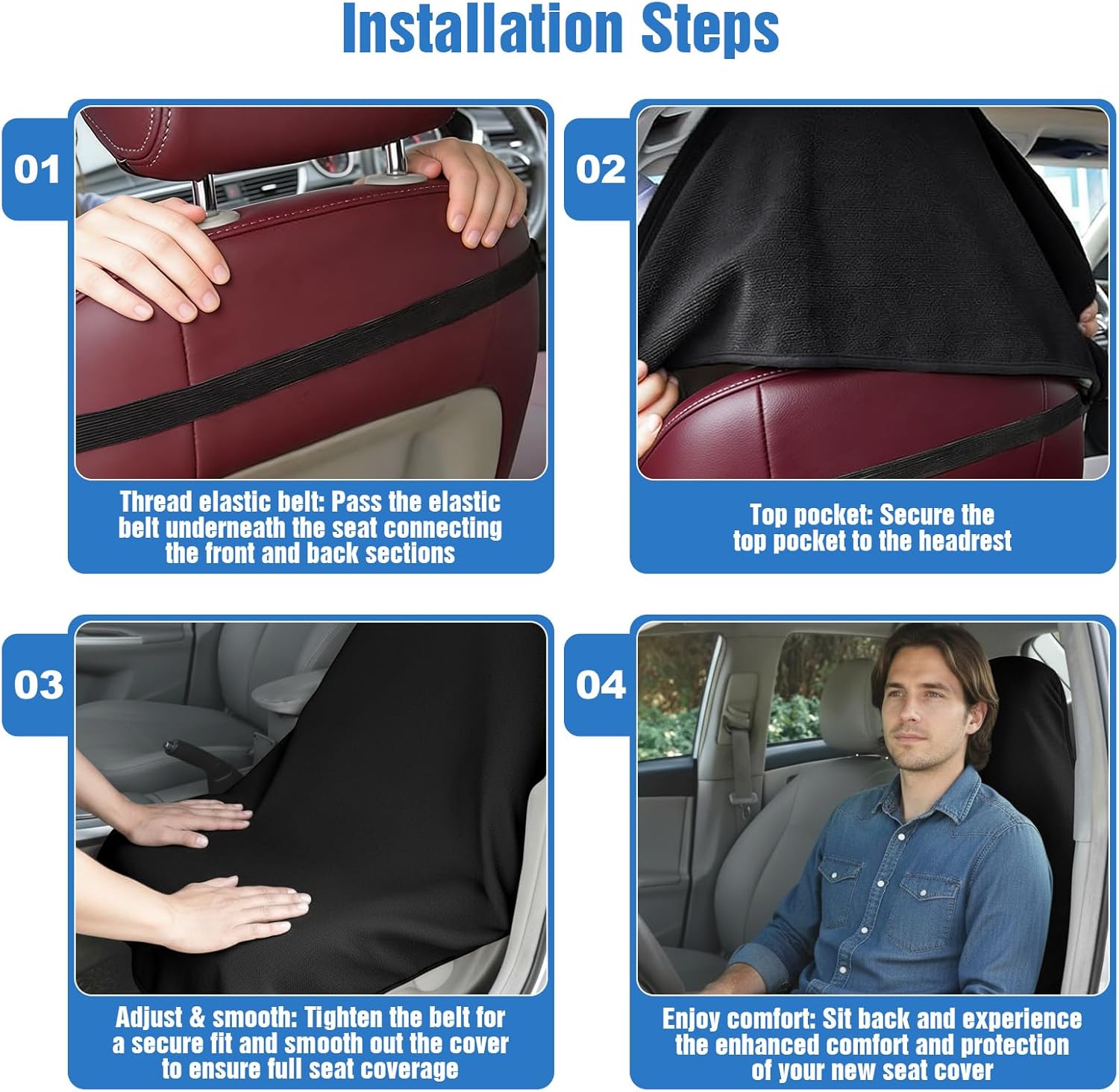 Installation Steps

01

Thread elastic belt: Pass the elastic belt underneath the seat connecting the front and back sections

02

Top pocket: Secure the top pocket to the headrest

03

Adjust & smooth: Tighten the belt for a secure fit and smooth out the cover to ensure full seat coverage

04

Enjoy comfort: Sit back and experience the enhanced comfort and protection of your new seat cover