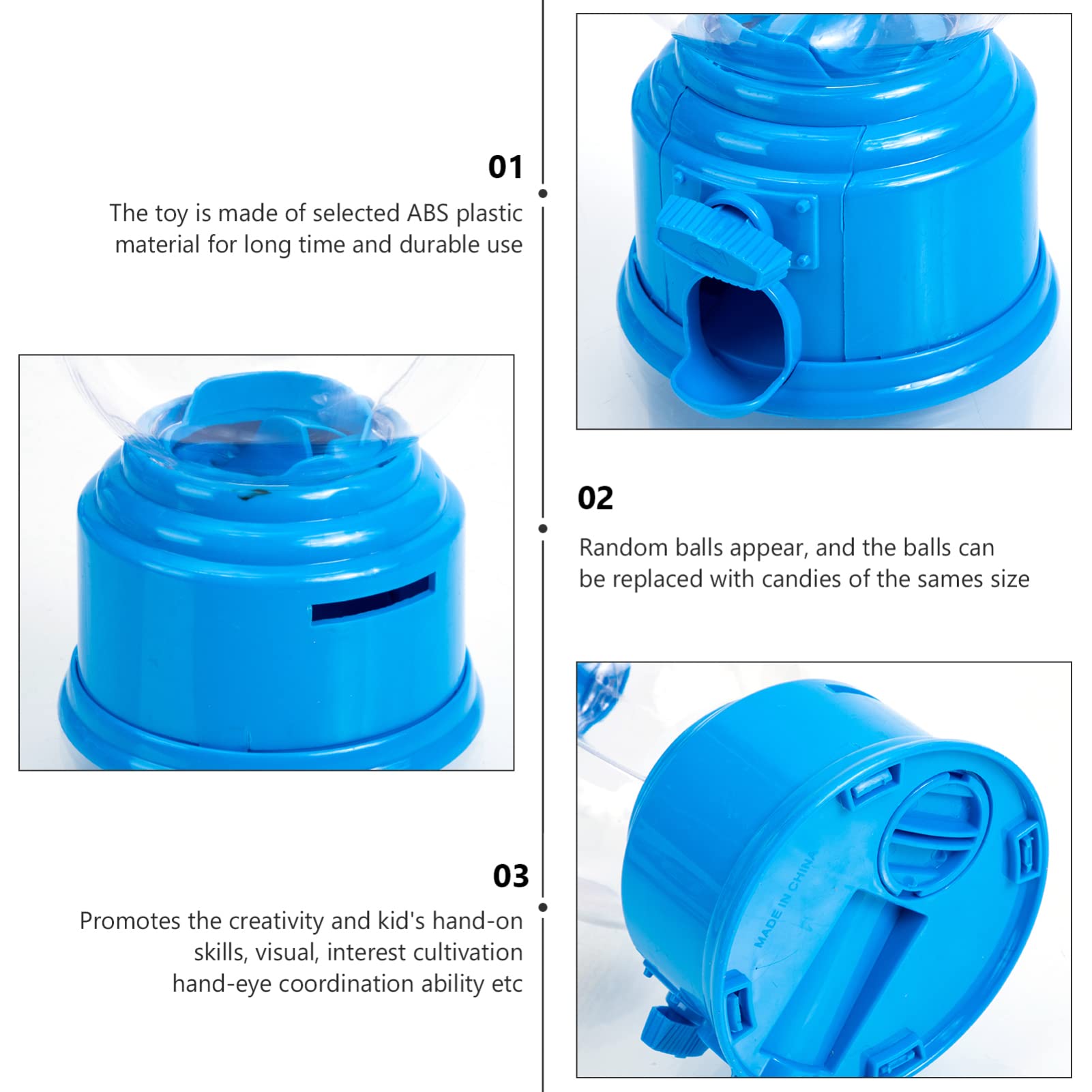 01

The toy is made of selected ABS plastic material for long time and durable use

02

Random balls appear, and the balls can be replaced with candies of the sames size

03

Promotes the creativity and kid's hand-on skills, visual, interest cultivation hand-eye coordination ability etc

MADE IN CHINA