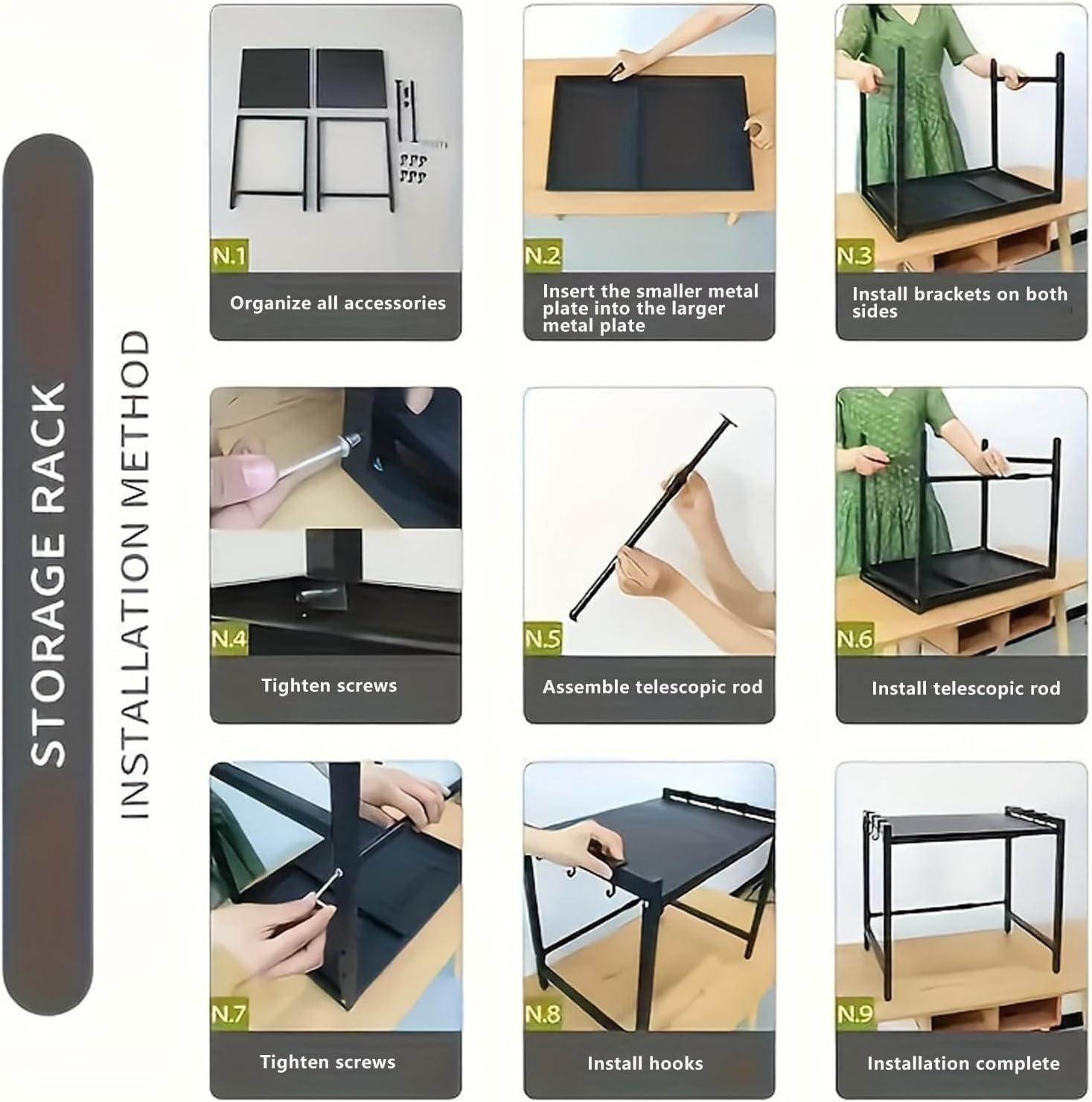 STORAGE RACK

INSTALLATION METHOD

N.1
Organize all accessories

N.2
Insert the smaller metal plate into the larger metal plate

N.3
Install brackets on both sides

N.4
Tighten screws

N.5
Assemble telescopic rod

N.6
Install telescopic rod

N.7
Tighten screws

N.8
Install hooks

N.9
Installation complete