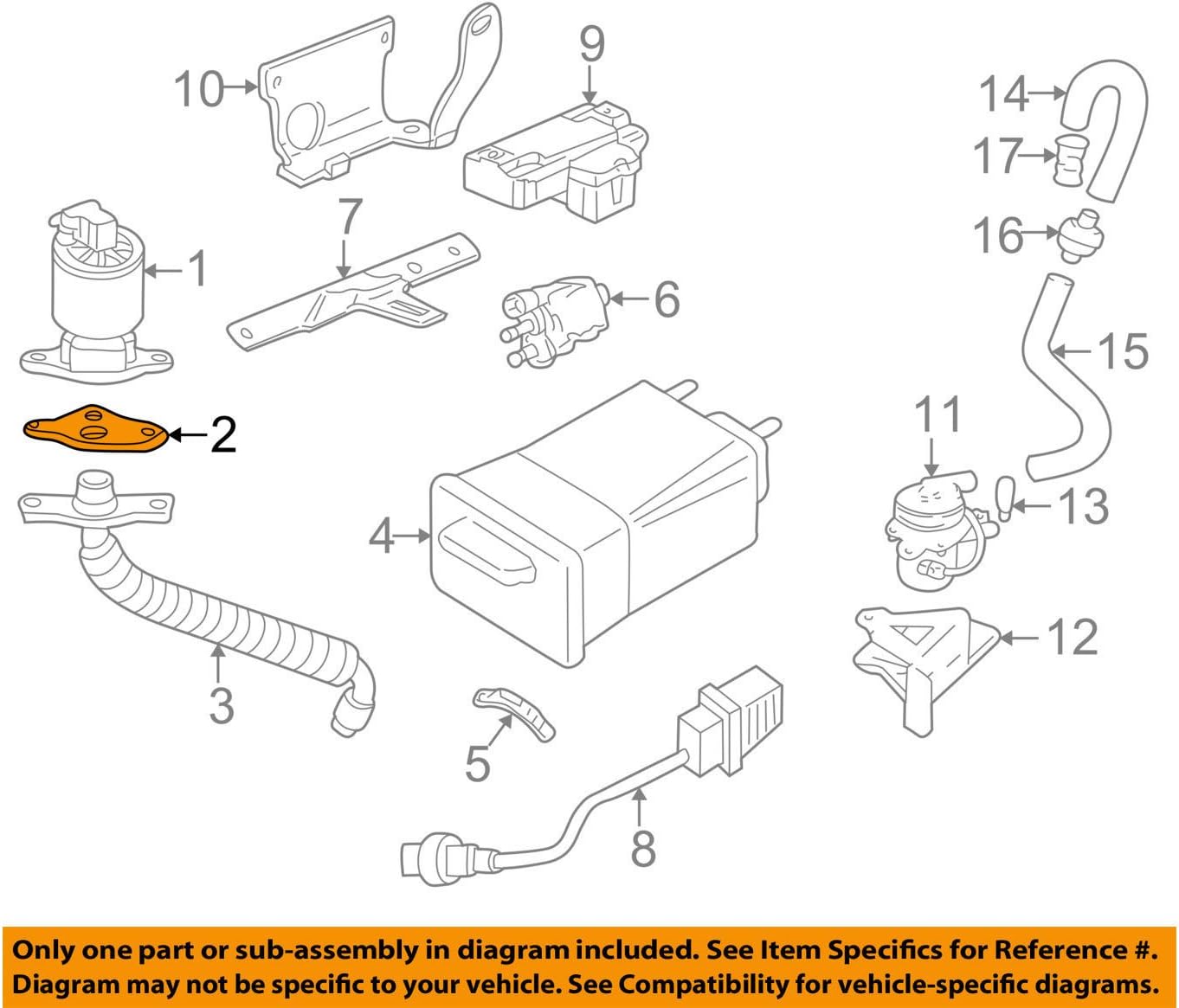 10
9
14
17
16
7
1
6
15
2
11
13
4
12
3
5
8

Only one part or sub-assembly in diagram included. See Item Specifics for Reference #.
Diagram may not be specific to your vehicle. See Compatibility for vehicle-specific diagrams.