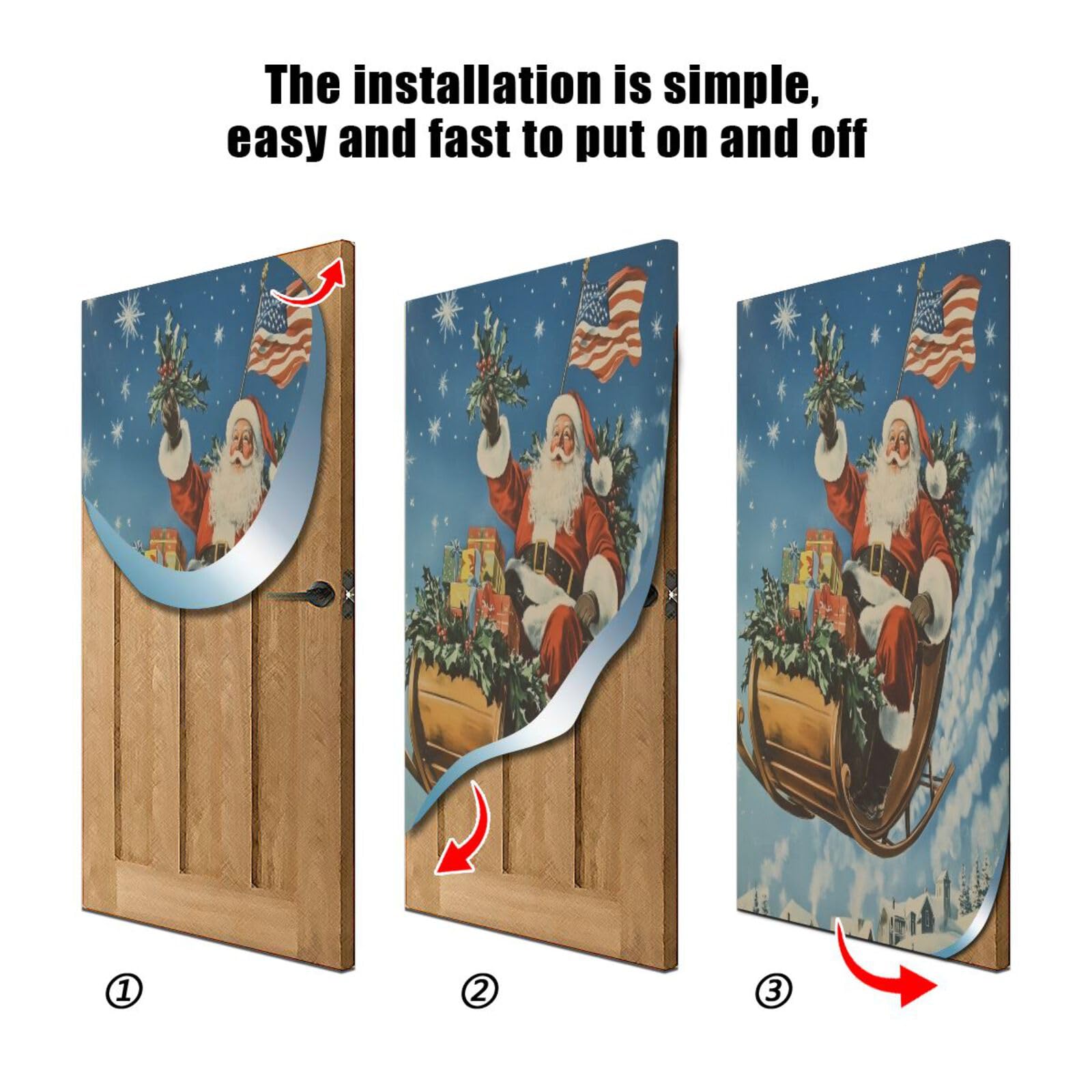 The installation is simple, easy and fast to put on and off

①

②

③