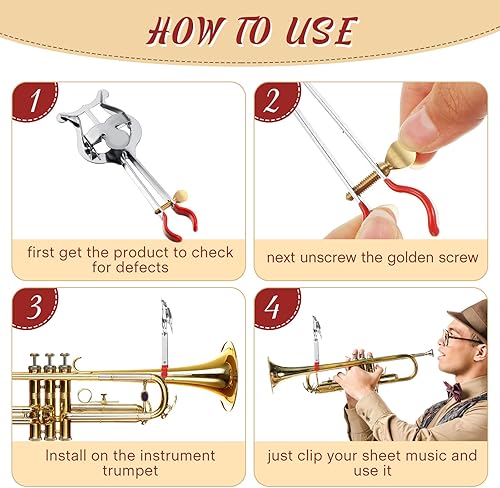 HOW TO USE

1

first get the product to check for defects

2

next unscrew the golden screw

3

Install on the instrument trumpet

4

just clip your sheet music and use it