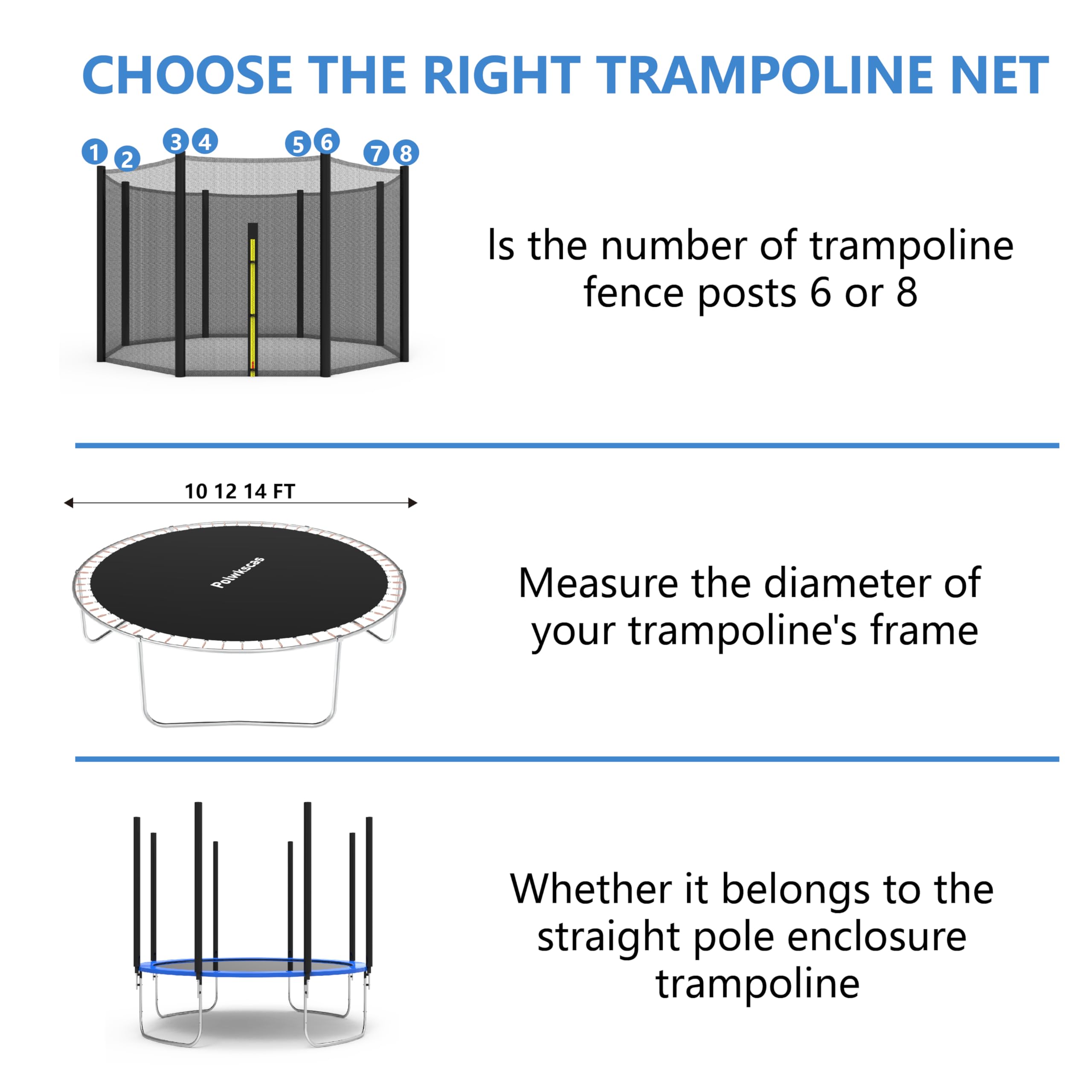 CHOOSE THE RIGHT TRAMPOLINE NET

1 2 3 4 5 6 7 8

Is the number of trampoline fence posts 6 or 8

10 12 14 FT

Polwkscas

Measure the diameter of your trampoline's frame

Whether it belongs to the straight pole enclosure trampoline