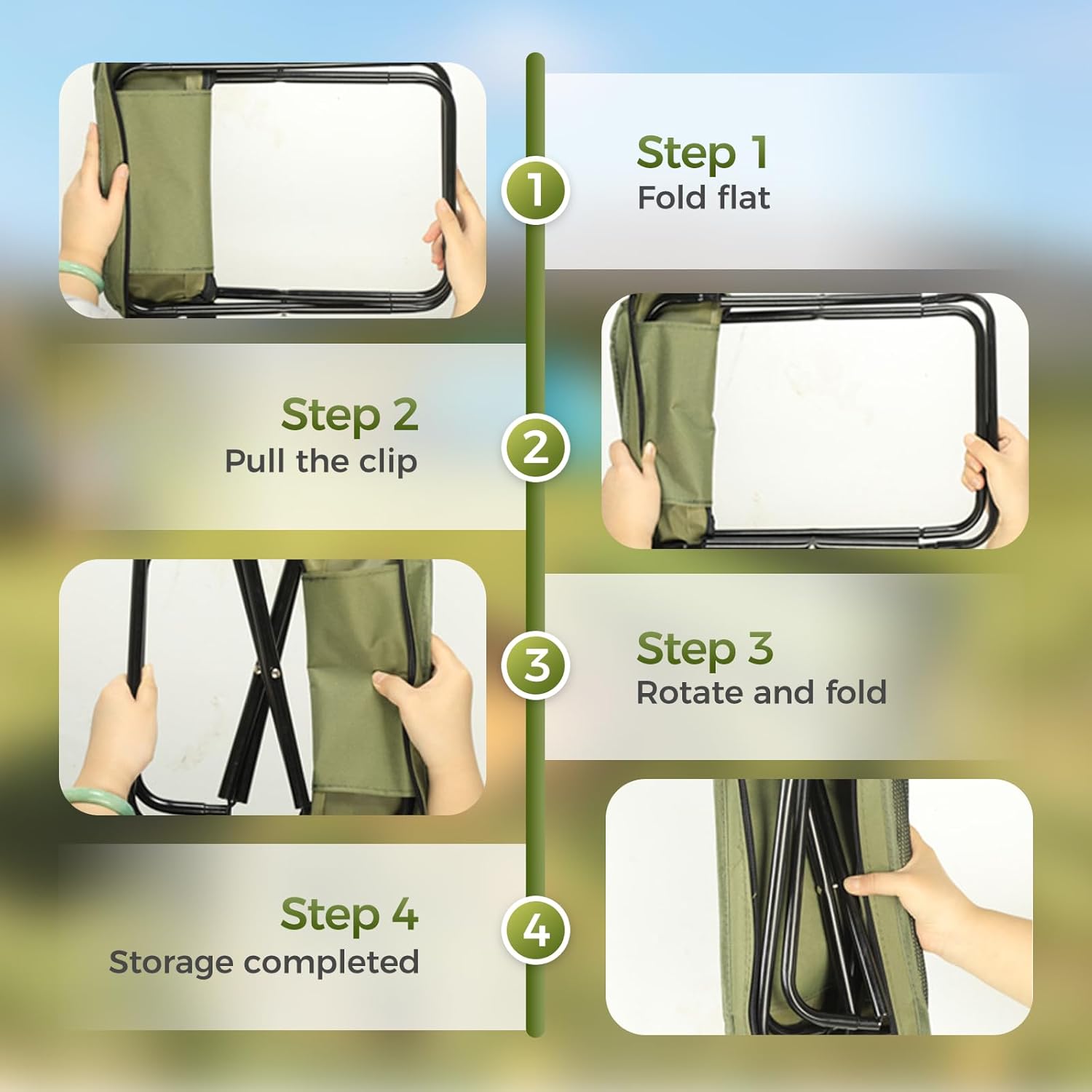 1

Step 1
Fold flat

Step 2
Pull the clip

2

3

Step 3
Rotate and fold

Step 4
Storage completed

4