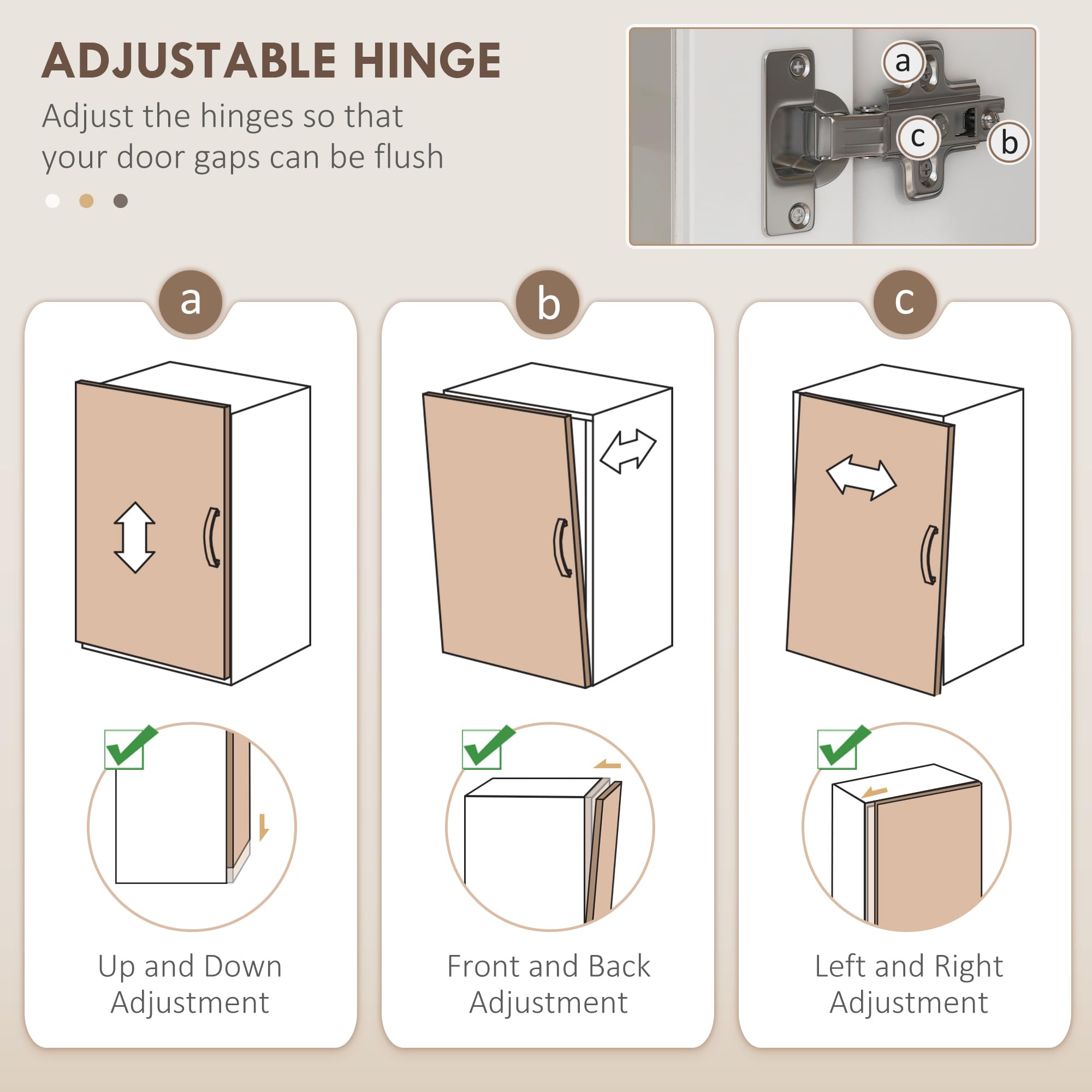 ADJUSTABLE HINGE

Adjust the hinges so that your door gaps can be flush

a

c

b

a

Up and Down Adjustment

b

Front and Back Adjustment

c

Left and Right Adjustment