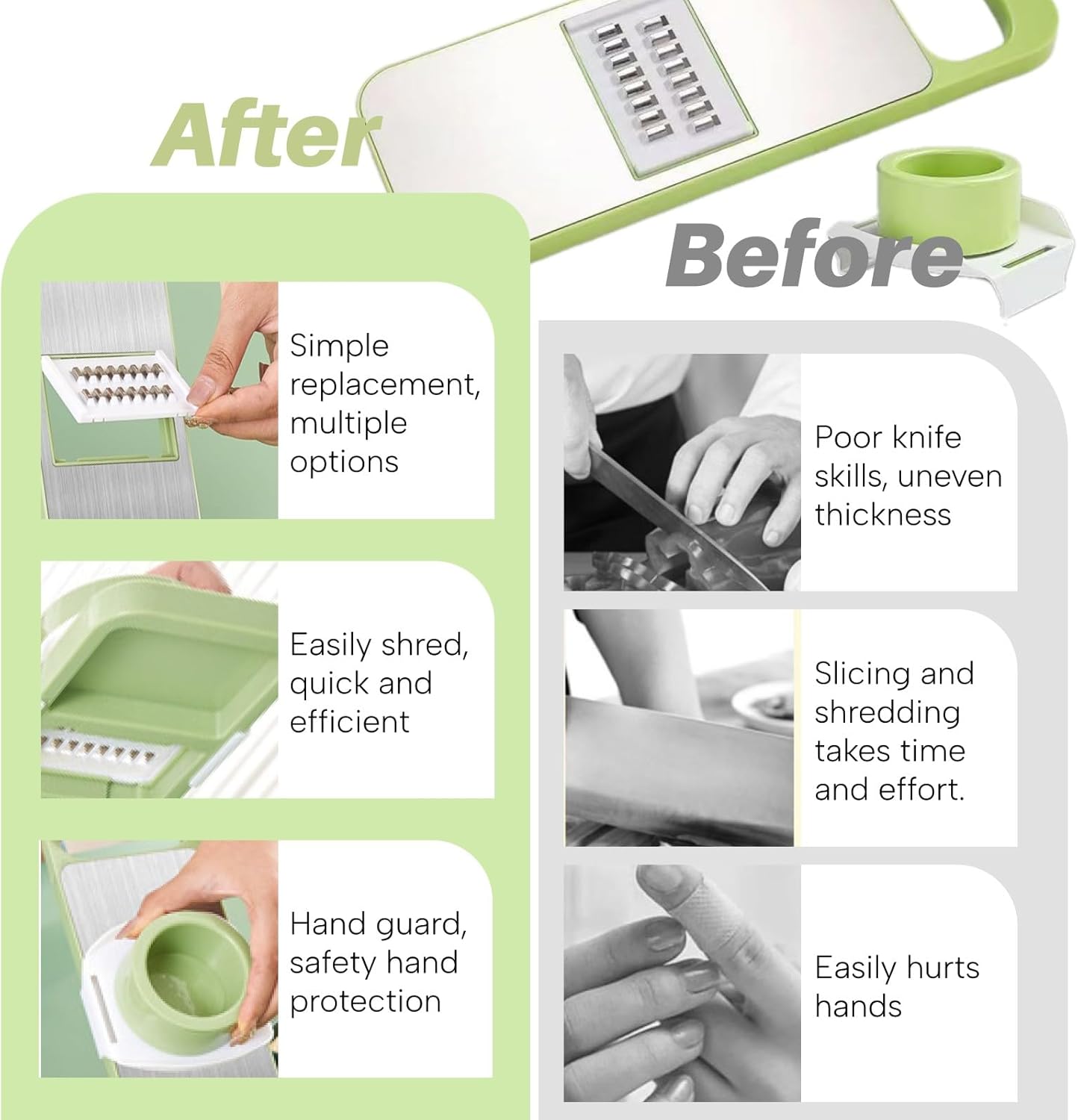 After

Simple replacement, multiple options

Easily shred, quick and efficient

Hand guard, safety hand protection

Before

Poor knife skills, uneven thickness

Slicing and shredding takes time and effort.

Easily hurts hands