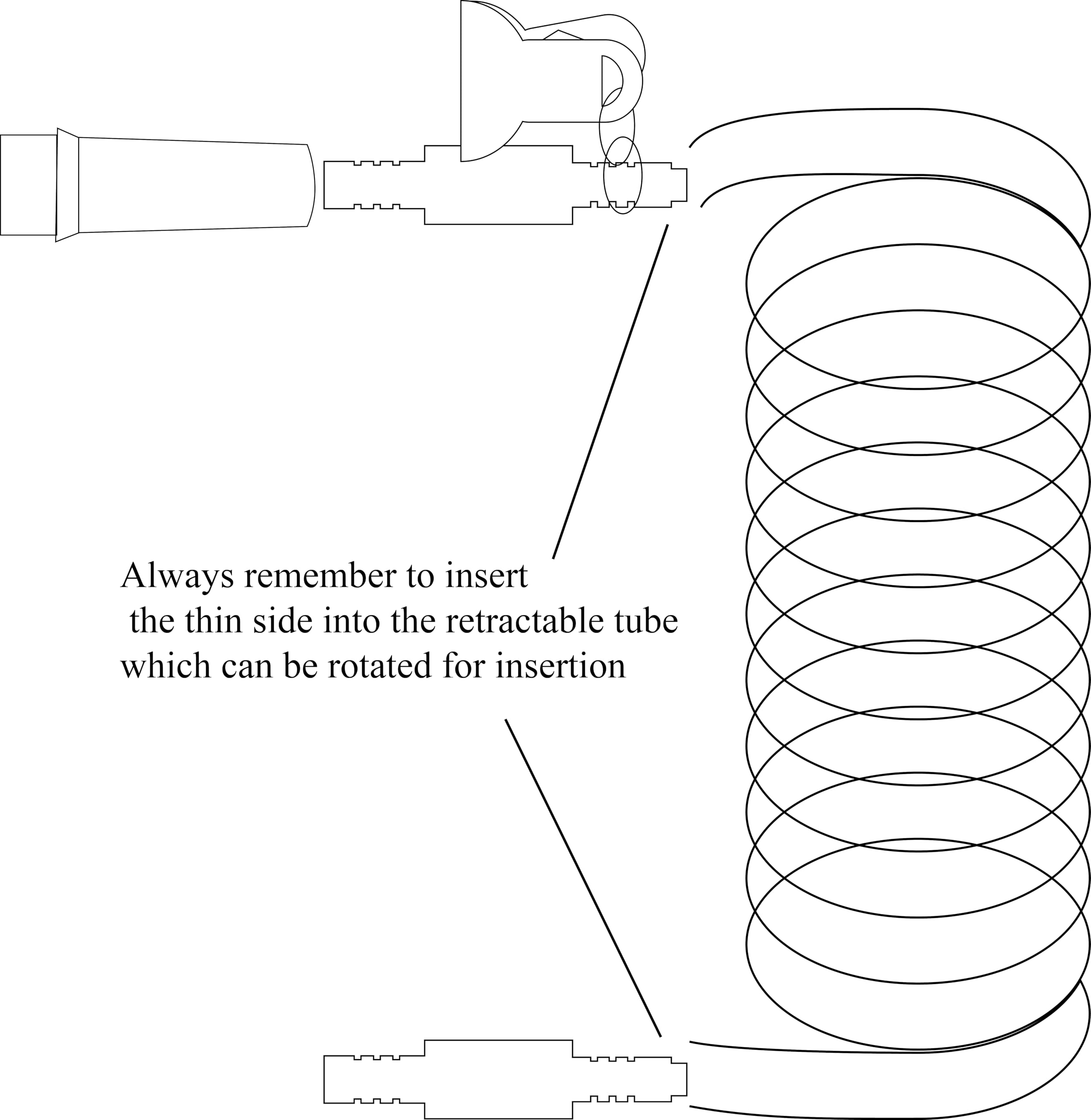 Always remember to insert
the thin side into the retractable tube
which can be rotated for insertion