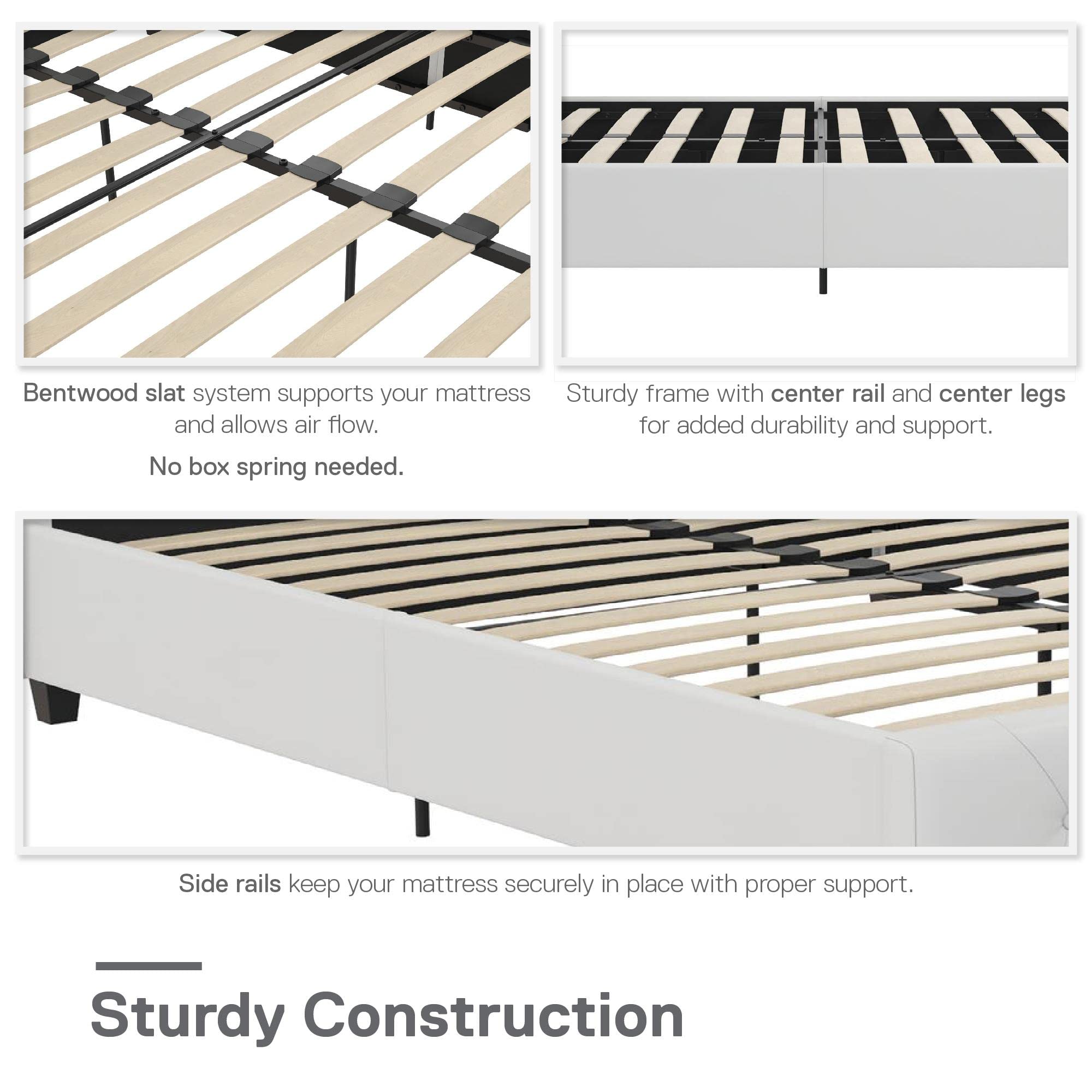 Bentwood slat system supports your mattress and allows air flow.

No box spring needed.

Sturdy frame with center rail and center legs for added durability and support.

Side rails keep your mattress securely in place with proper support.

Sturdy Construction