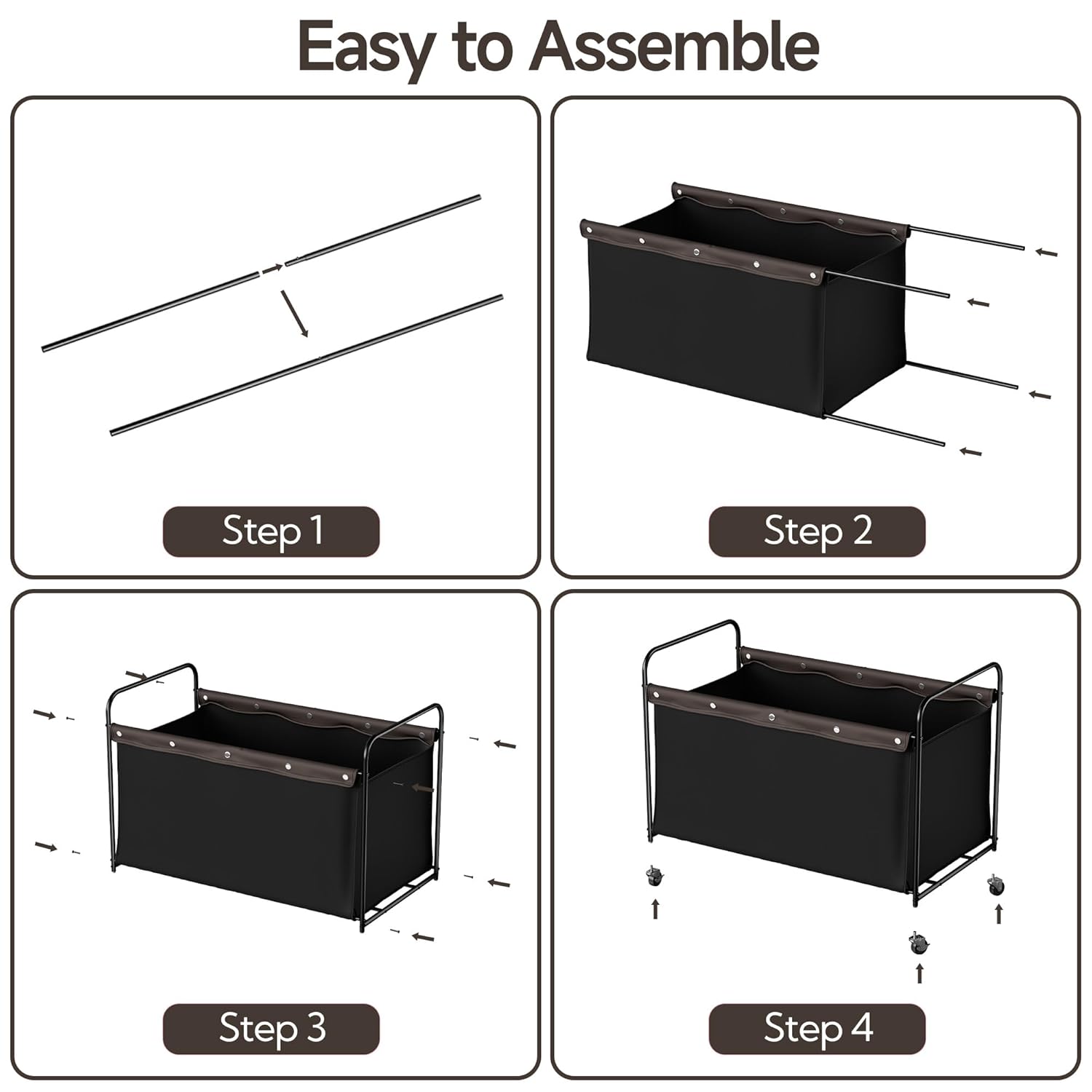 Easy to Assemble

Step 1

Step 2

Step 3

Step 4