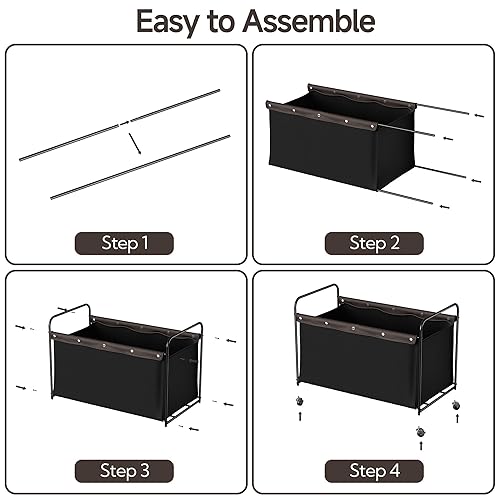 Easy to Assemble

Step 1

Step 2

Step 3

Step 4