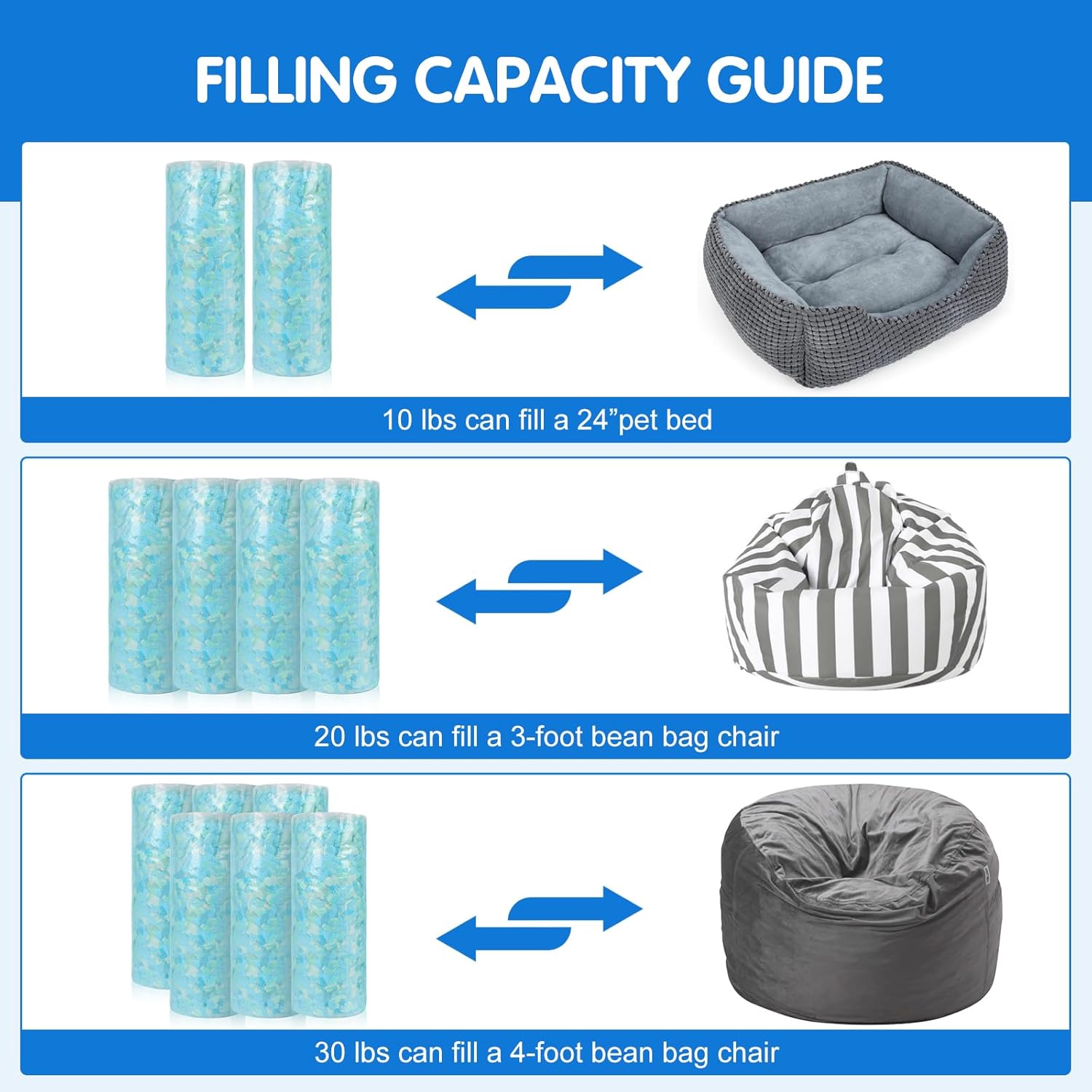 FILLING CAPACITY GUIDE

10 lbs can fill a 24”pet bed

20 lbs can fill a 3-foot bean bag chair

30 lbs can fill a 4-foot bean bag chair