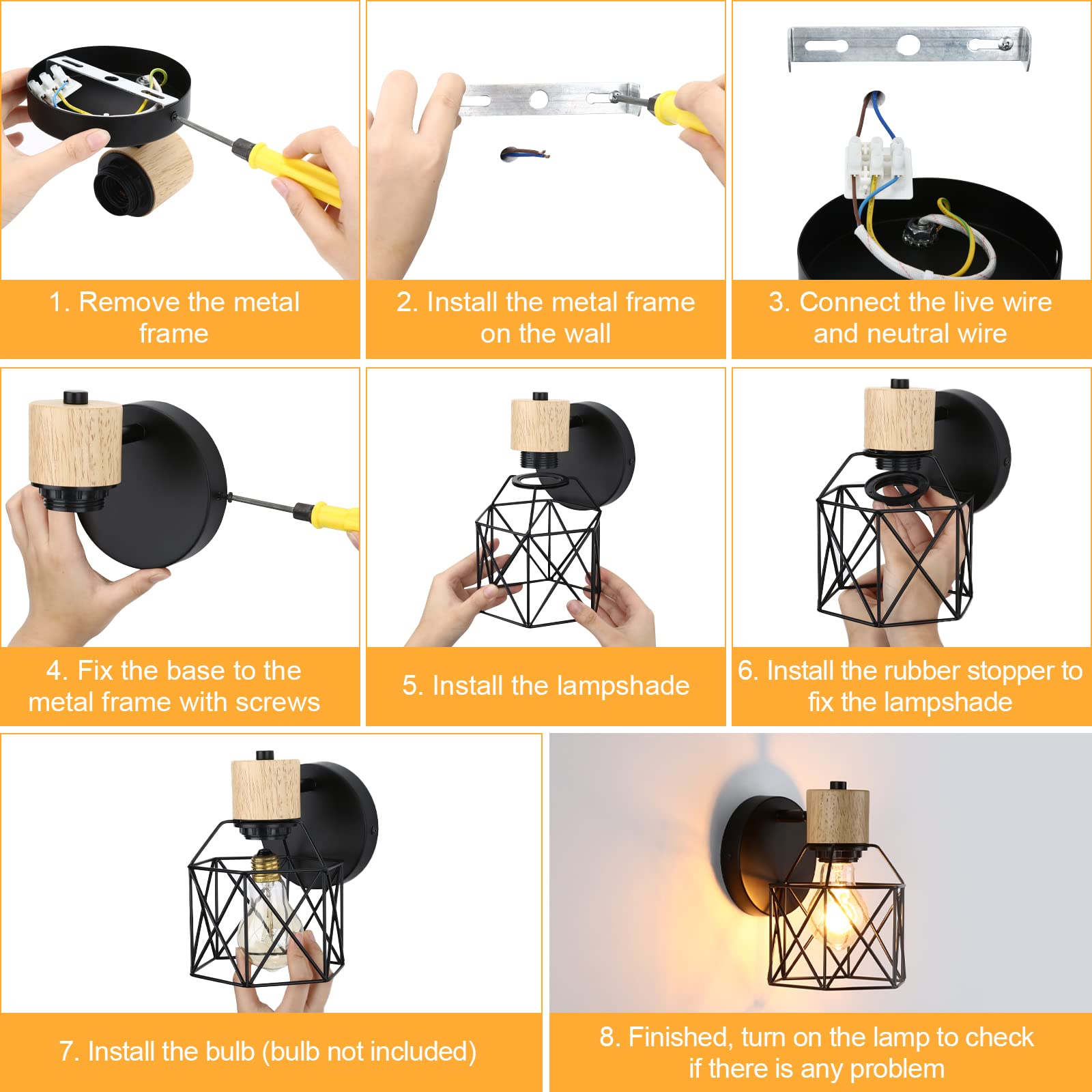 1. Remove the metal frame

2. Install the metal frame on the wall

3. Connect the live wire and neutral wire

4. Fix the base to the metal frame with screws

5. Install the lampshade

6. Install the rubber stopper to fix the lampshade

7. Install the bulb (bulb not included)

8. Finished, turn on the lamp to check if there is any problem