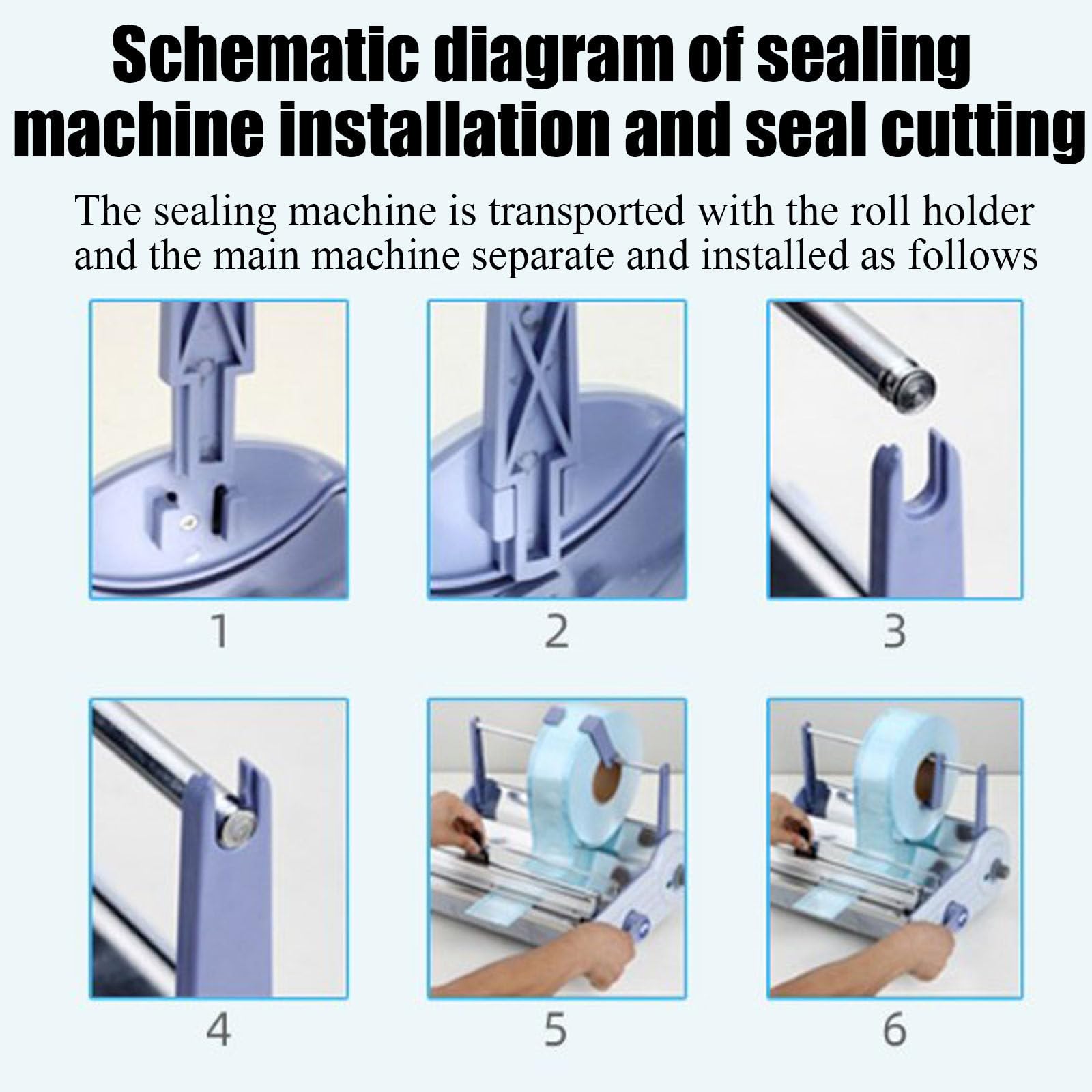 Schematic diagram of sealing machine installation and seal cutting

The sealing machine is transported with the roll holder and the main machine separate and installed as follows

1

2

3

4

5

6