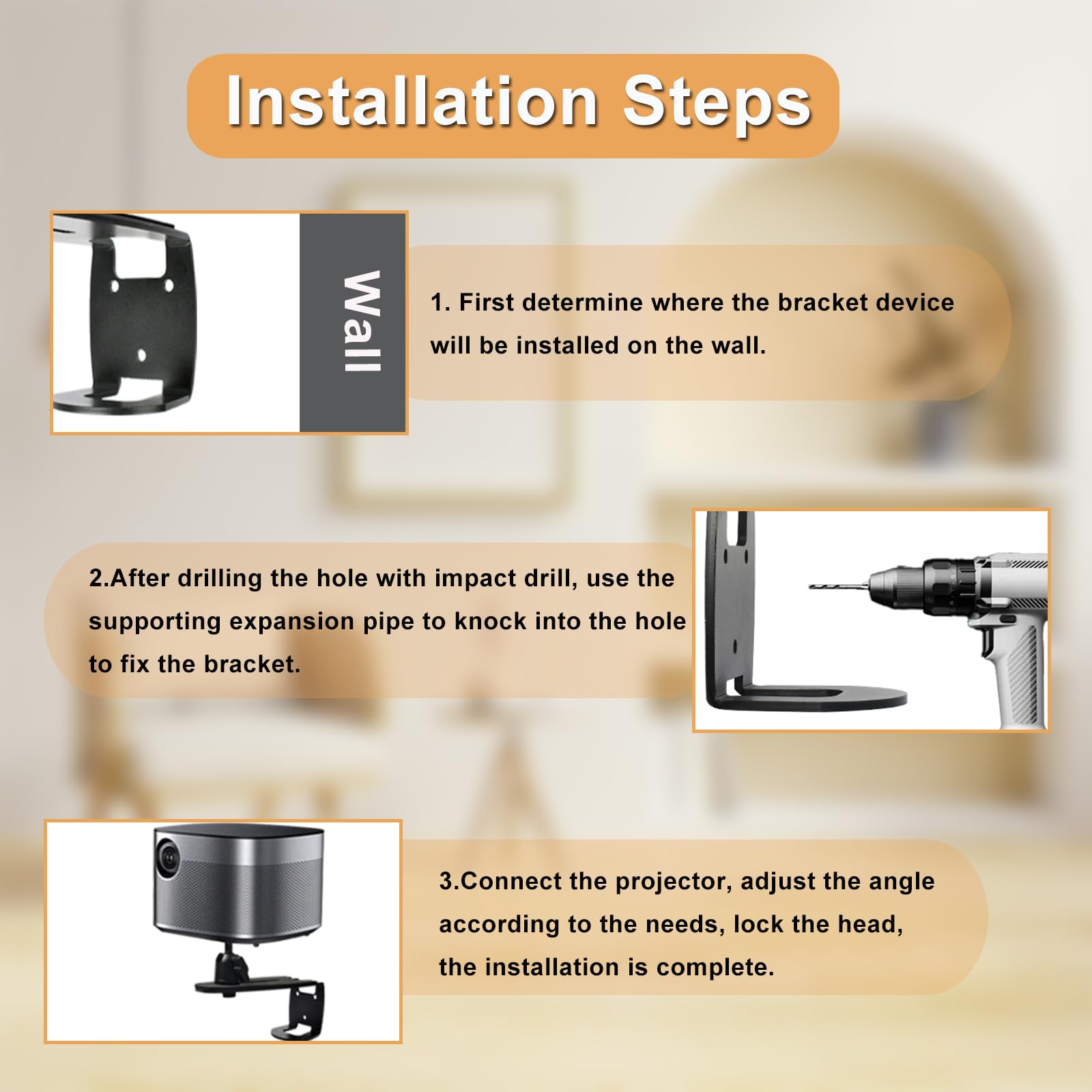 Installation Steps

Wall

1. First determine where the bracket device will be installed on the wall.

2.After drilling the hole with impact drill, use the supporting expansion pipe to knock into the hole to fix the bracket.

3.Connect the projector, adjust the angle according to the needs, lock the head, the installation is complete.