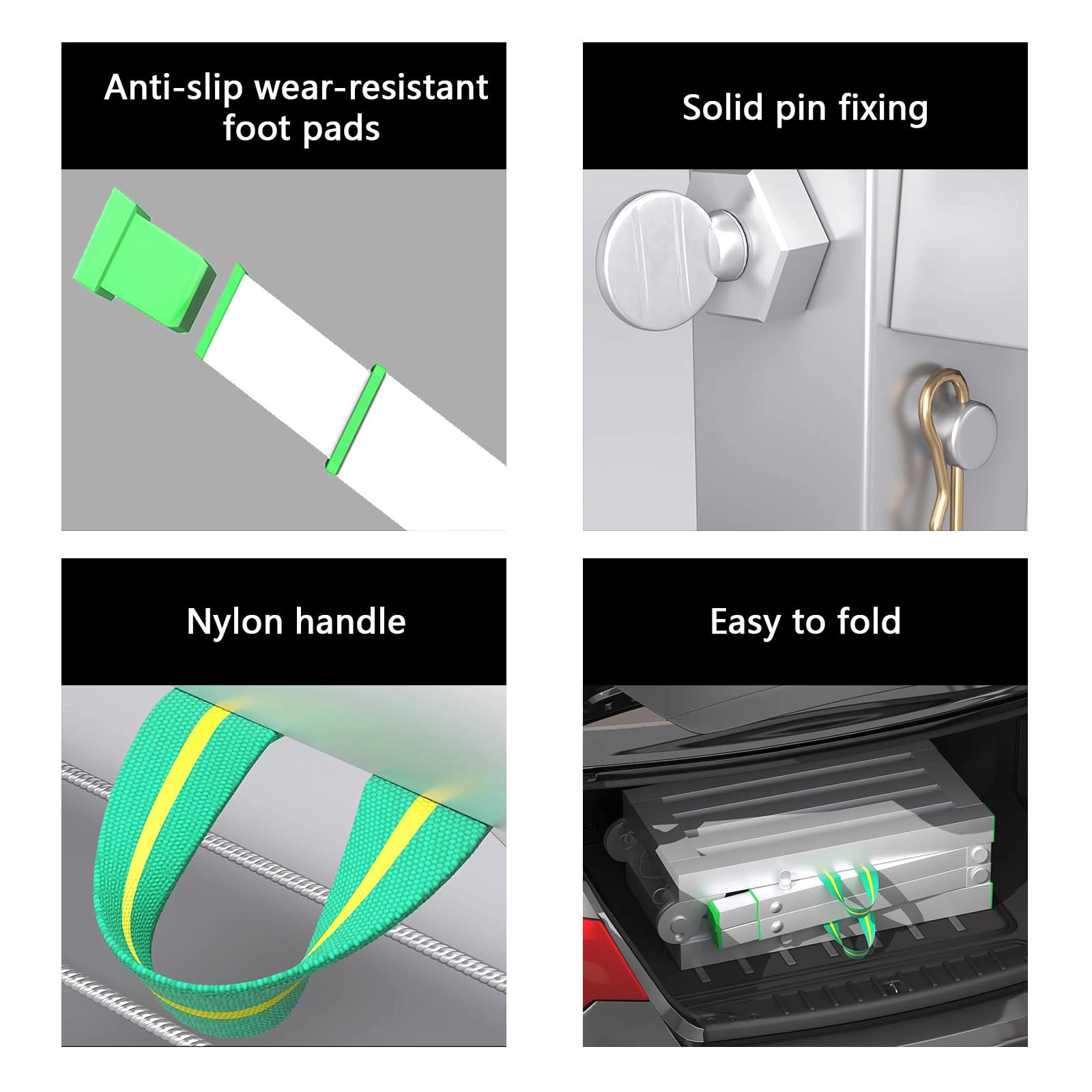 Anti-slip wear-resistant foot pads

Solid pin fixing

Nylon handle

Easy to fold