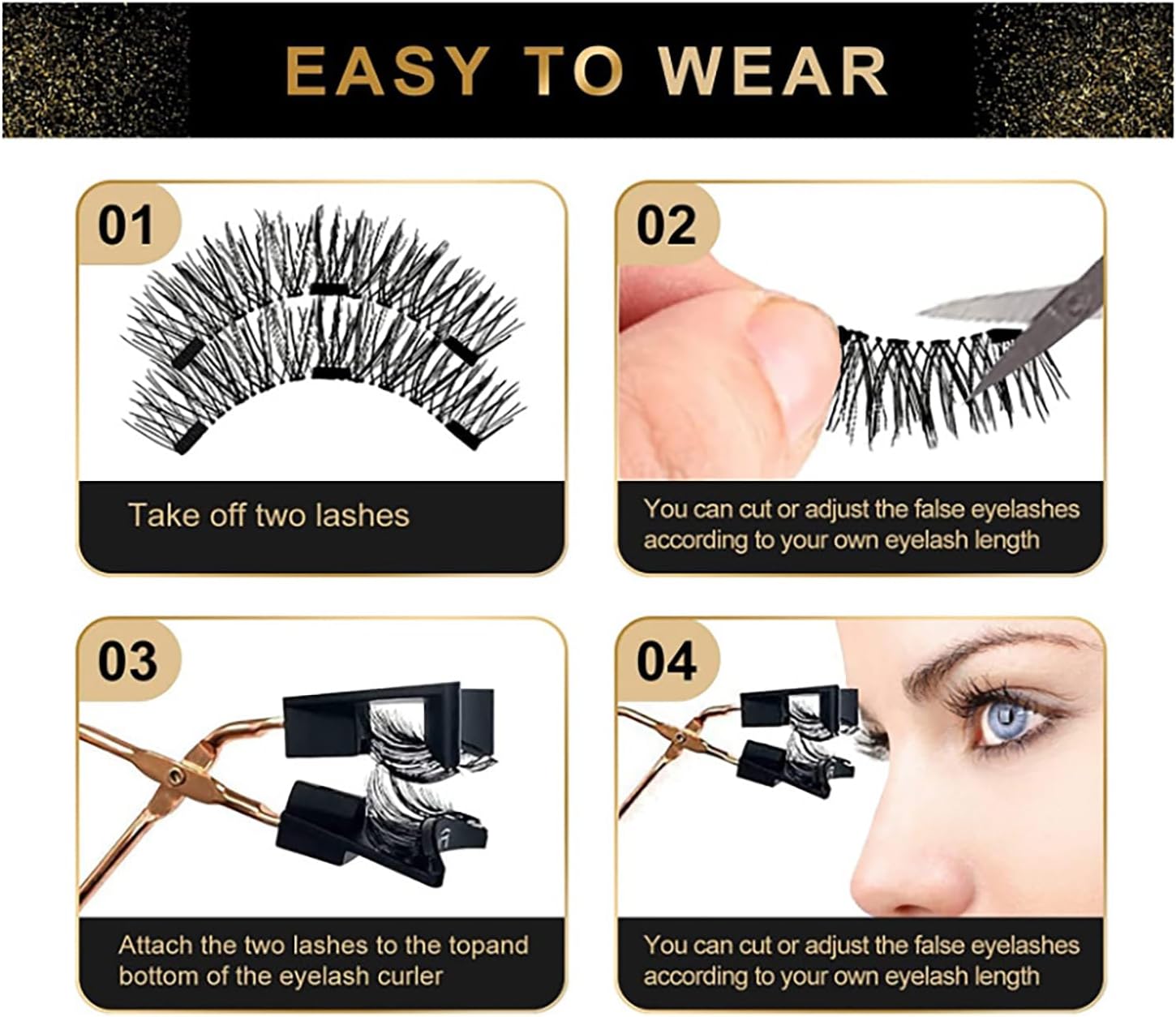 EASY TO WEAR

01

Take off two lashes

02

You can cut or adjust the false eyelashes according to your own eyelash length

03

Attach the two lashes to the topand bottom of the eyelash curler

04

You can cut or adjust the false eyelashes according to your own eyelash length