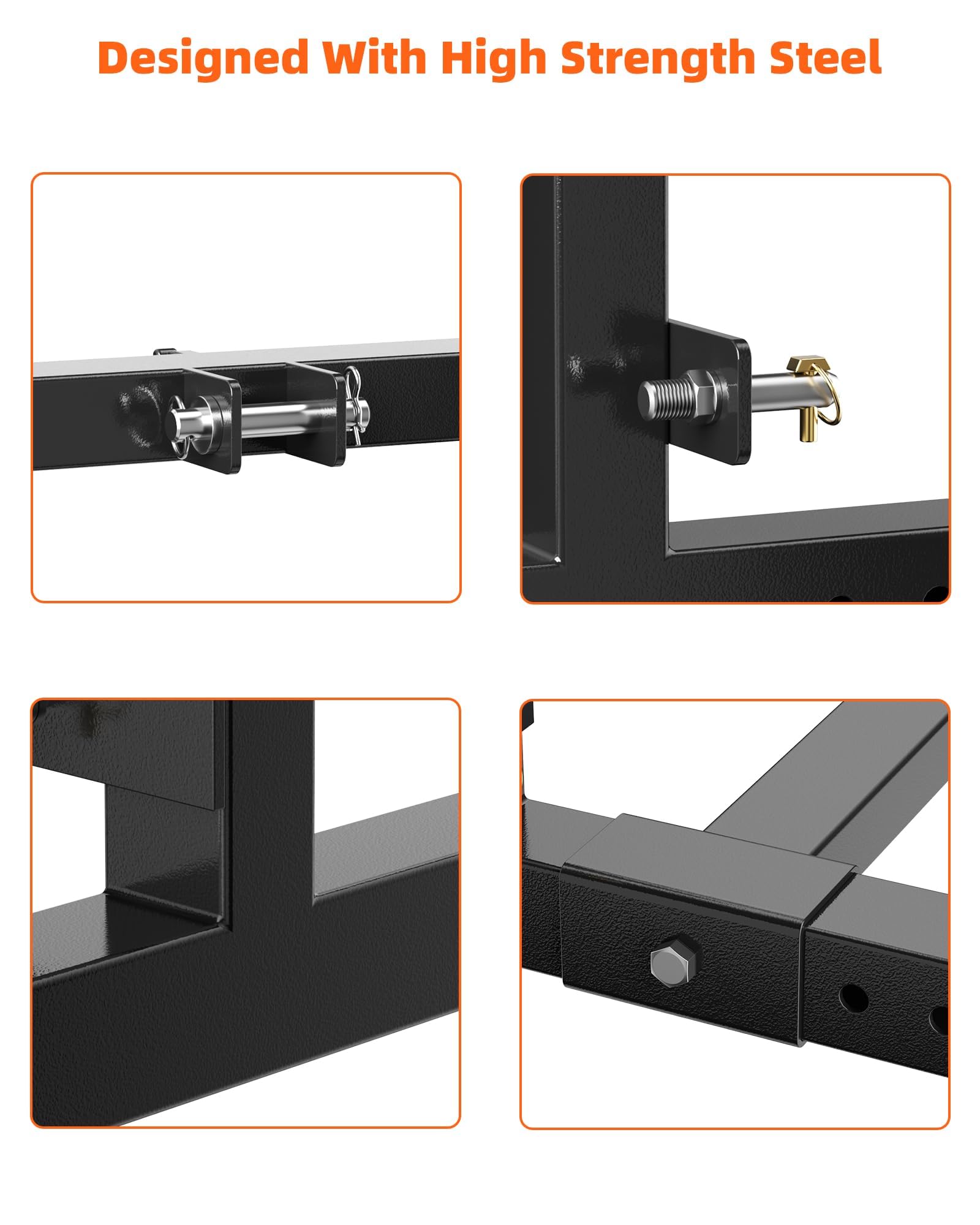 Designed With High Strength Steel