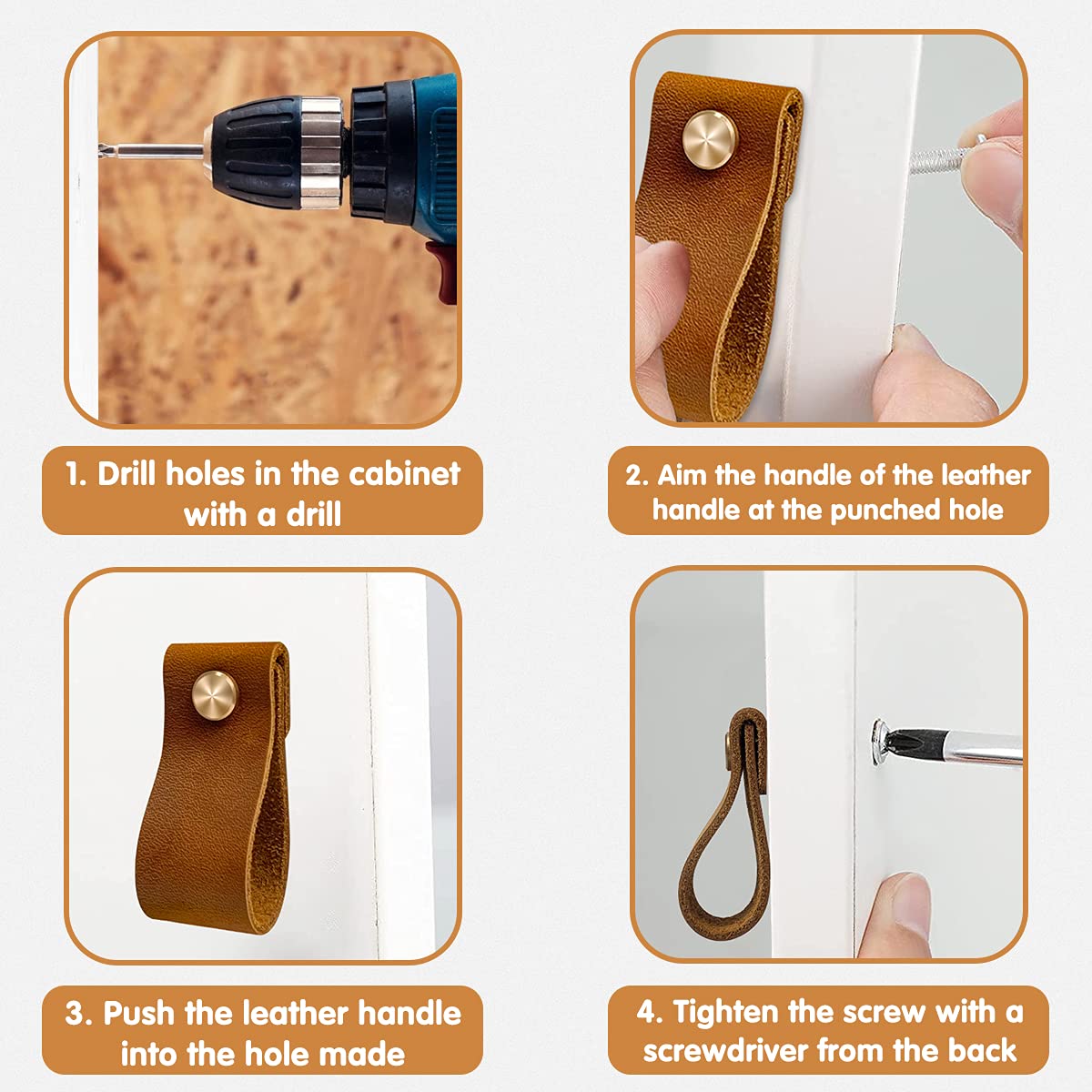 1. Drill holes in the cabinet with a drill

2. Aim the handle of the leather handle at the punched hole

3. Push the leather handle into the hole made

4. Tighten the screw with a screwdriver from the back