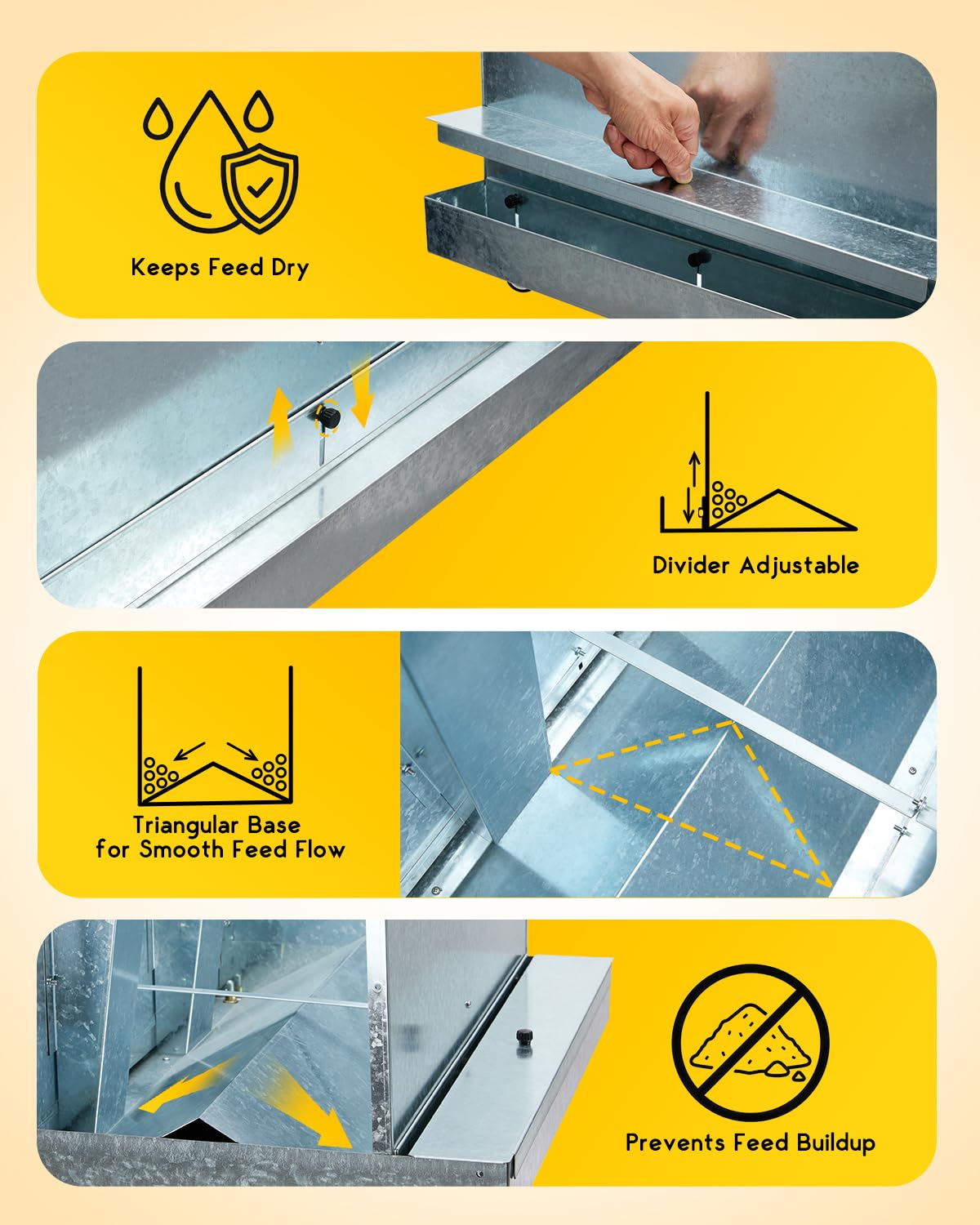 Keeps Feed Dry

Divider Adjustable

Triangular Base for Smooth Feed Flow

Prevents Feed Buildup